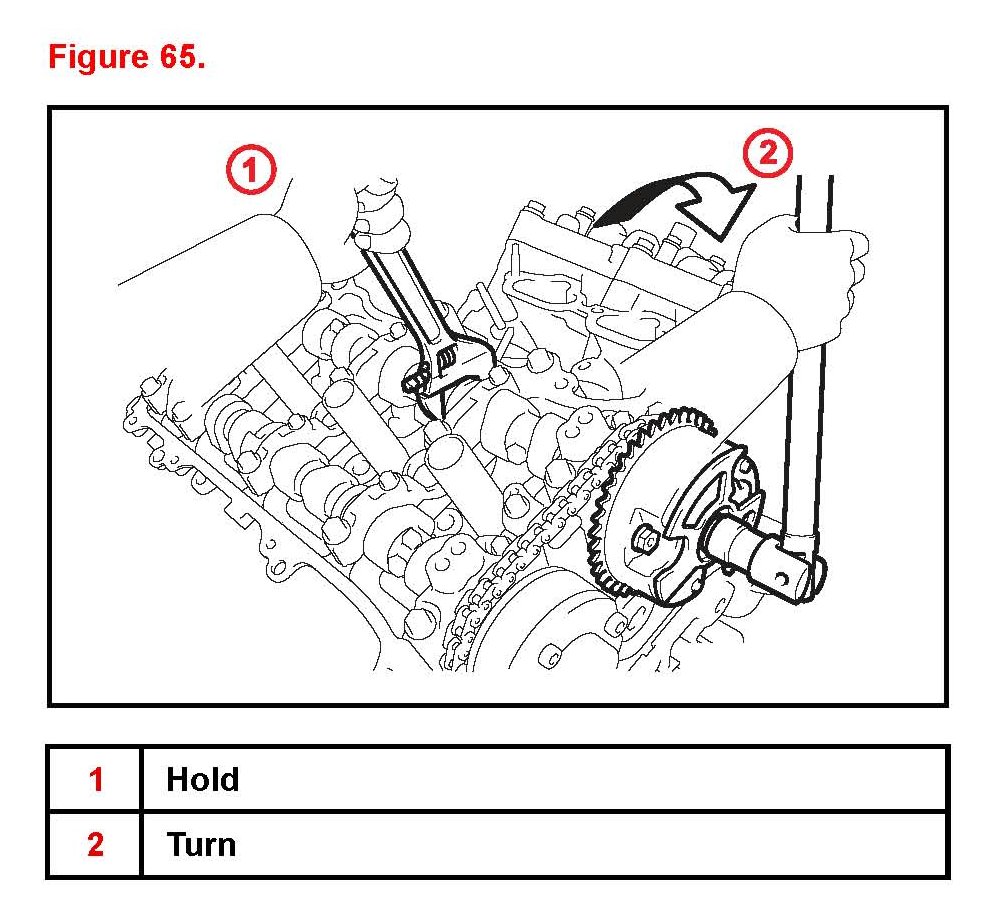 Figure 65.

1

2

| 1 | Hold |
|---|---|
| 2 | Turn |