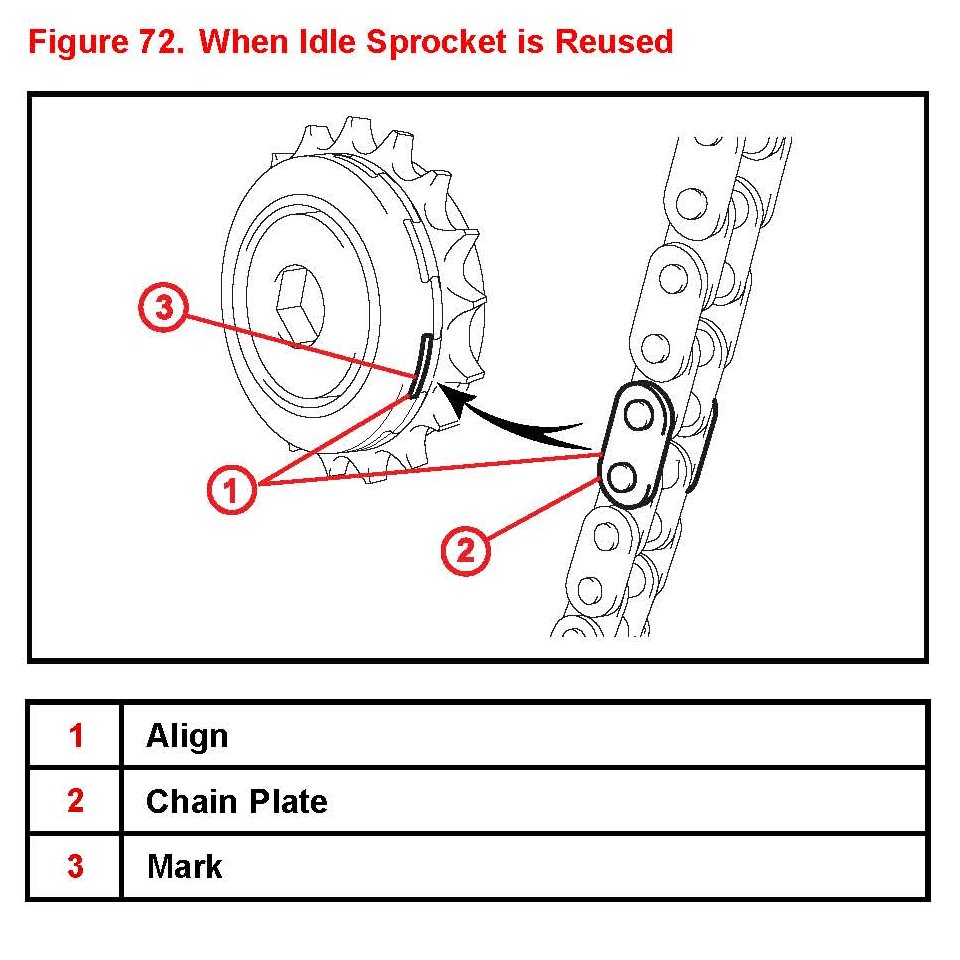 Figure 72. When Idle Sprocket is Reused

3

1

2

| 1 | Align |
|---|---|
| 2 | Chain Plate |
| 3 | Mark |