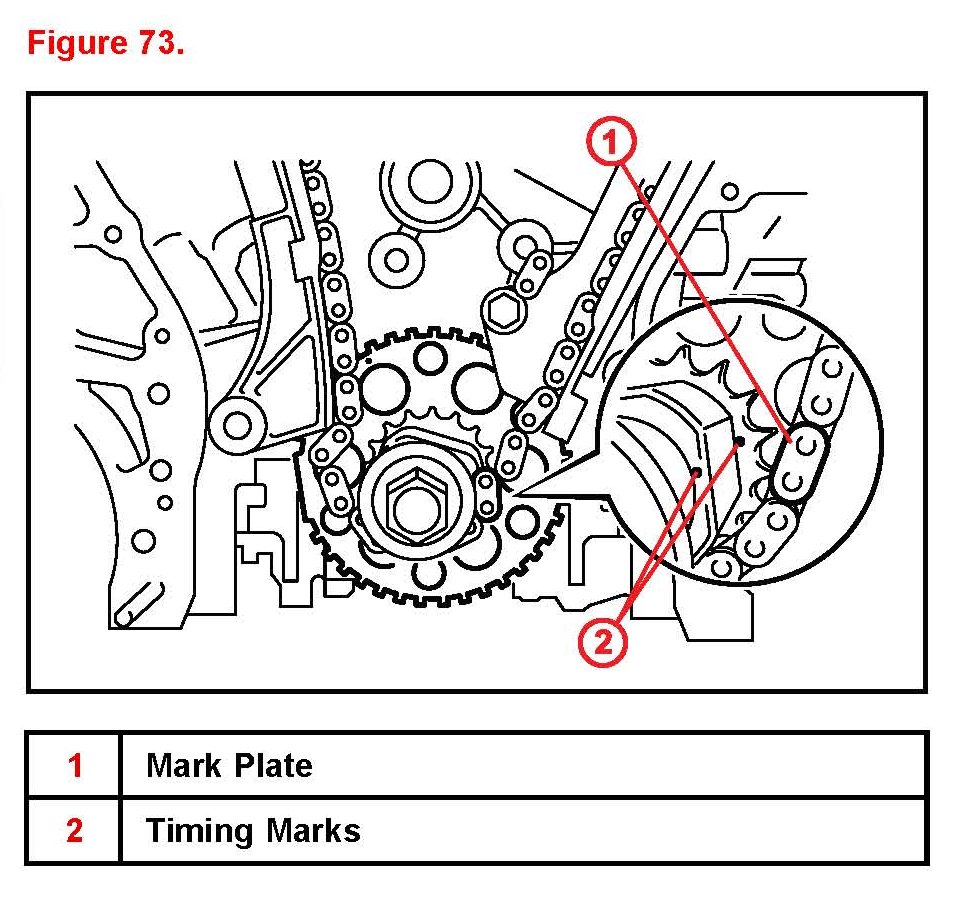 Figure 73.

1

2

| 1 | Mark Plate |
|---|---|
| 2 | Timing Marks |