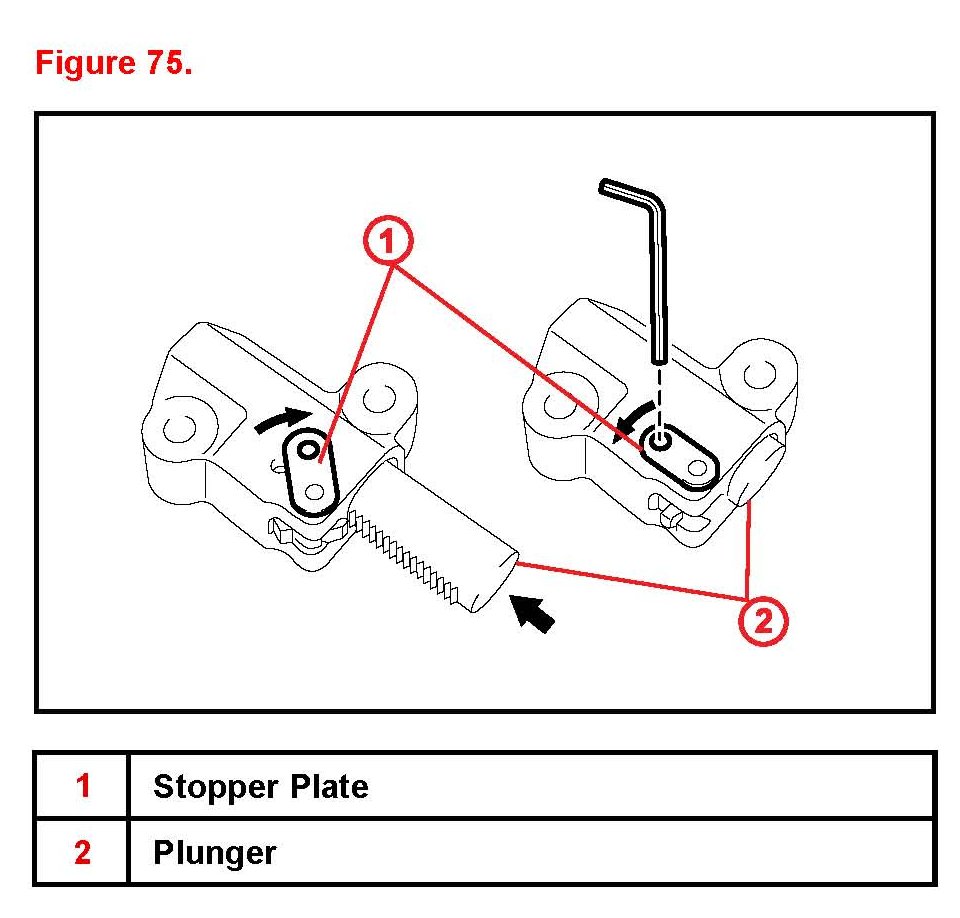 Figure 75.

1

2

| 1 | Stopper Plate |
|---|---|
| 2 | Plunger |