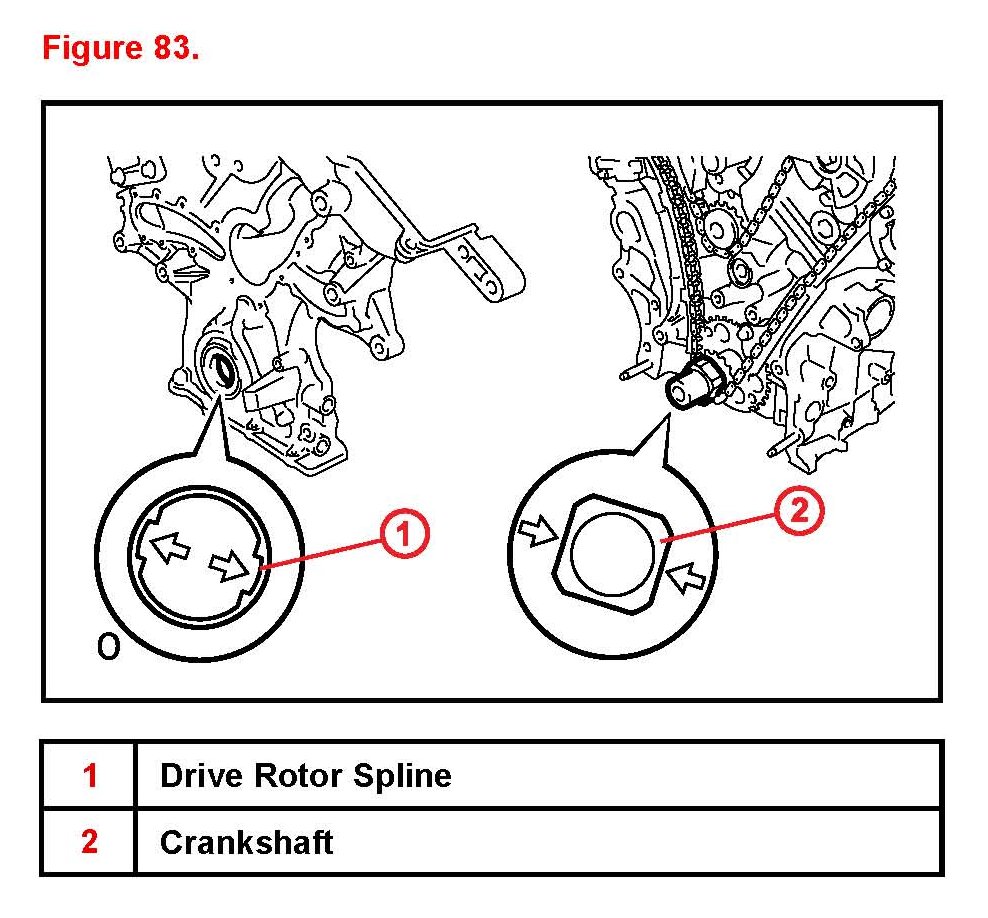 Figure 83.

1

2

O

| 1 | Drive Rotor Spline |
|---|---|
| 2 | Crankshaft |