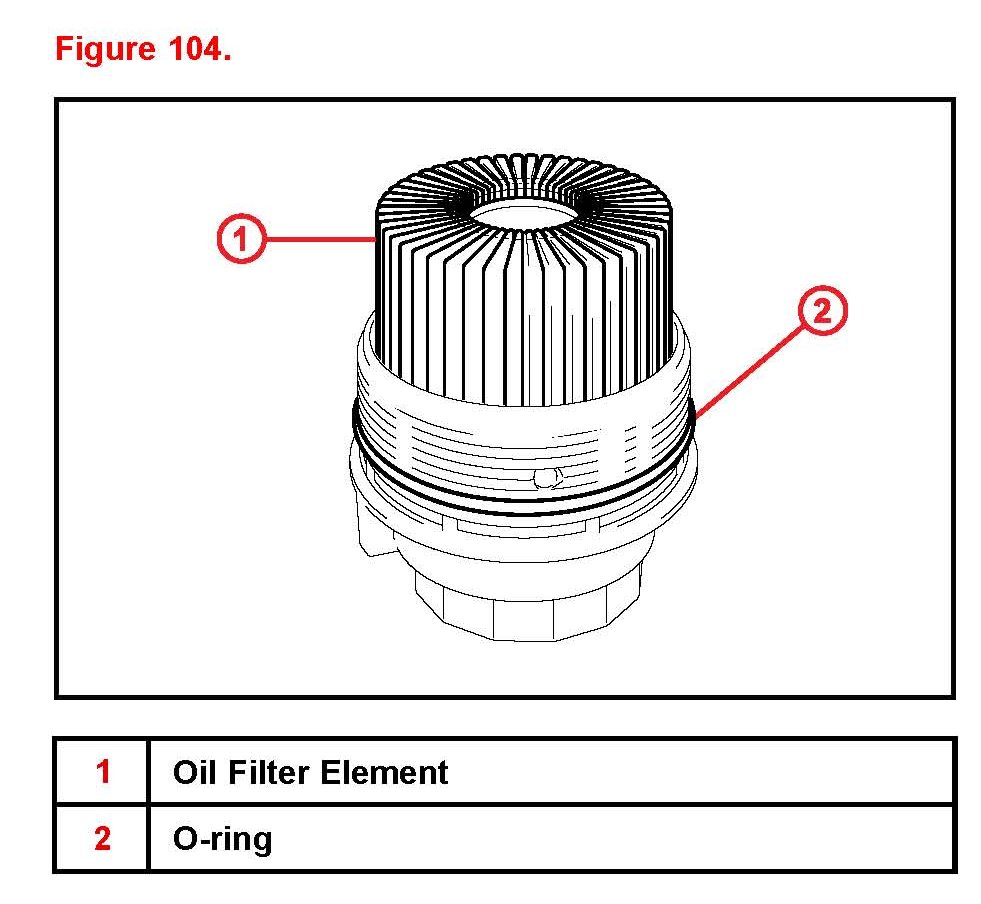 Figure 104.

1

2

| 1 | Oil Filter Element |
|---|---|
| 2 | O-ring |