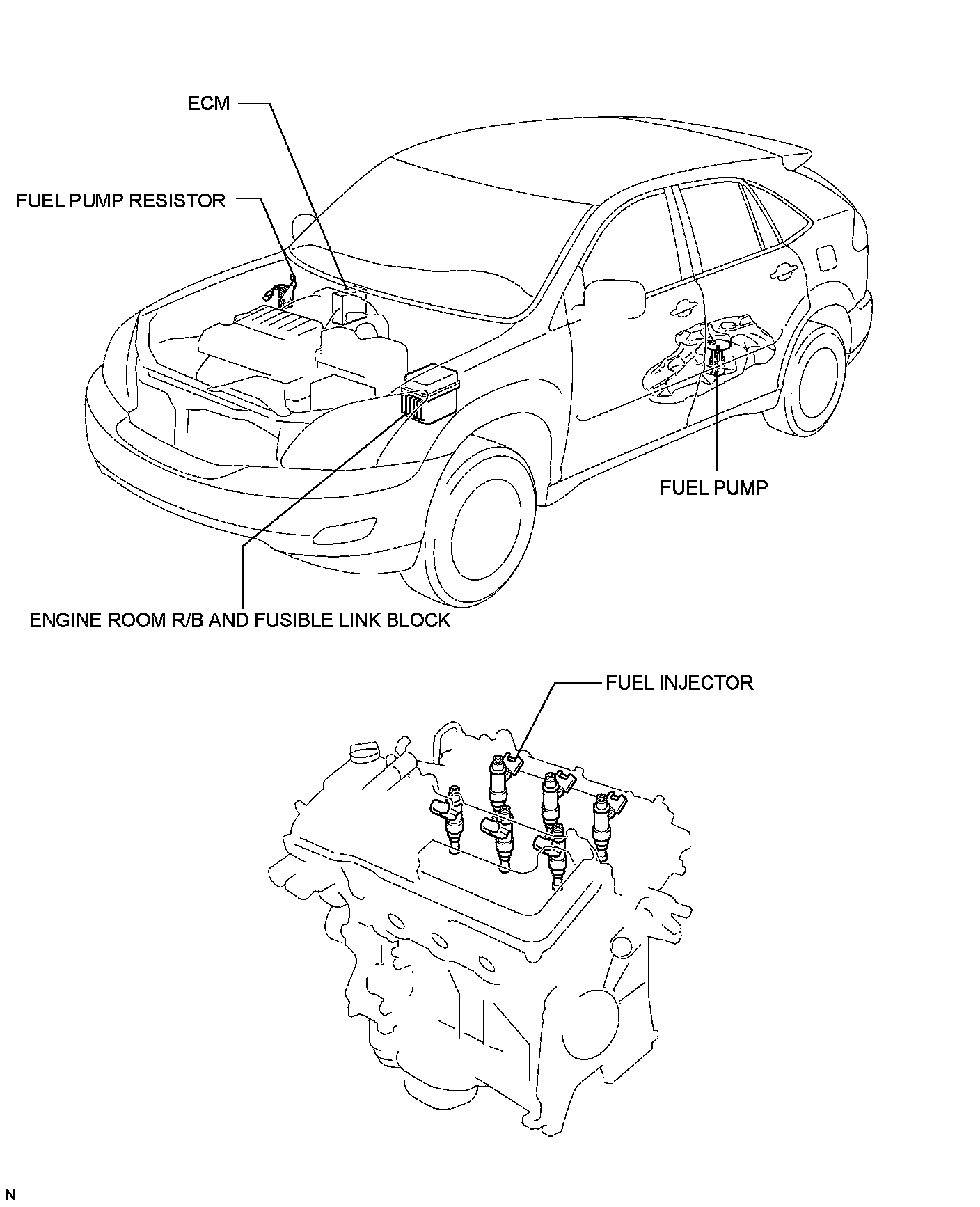 ECM

FUEL PUMP RESISTOR

FUEL PUMP

ENGINE ROOM R/B AND FUSIBLE LINK BLOCK

FUEL INJECTOR

N