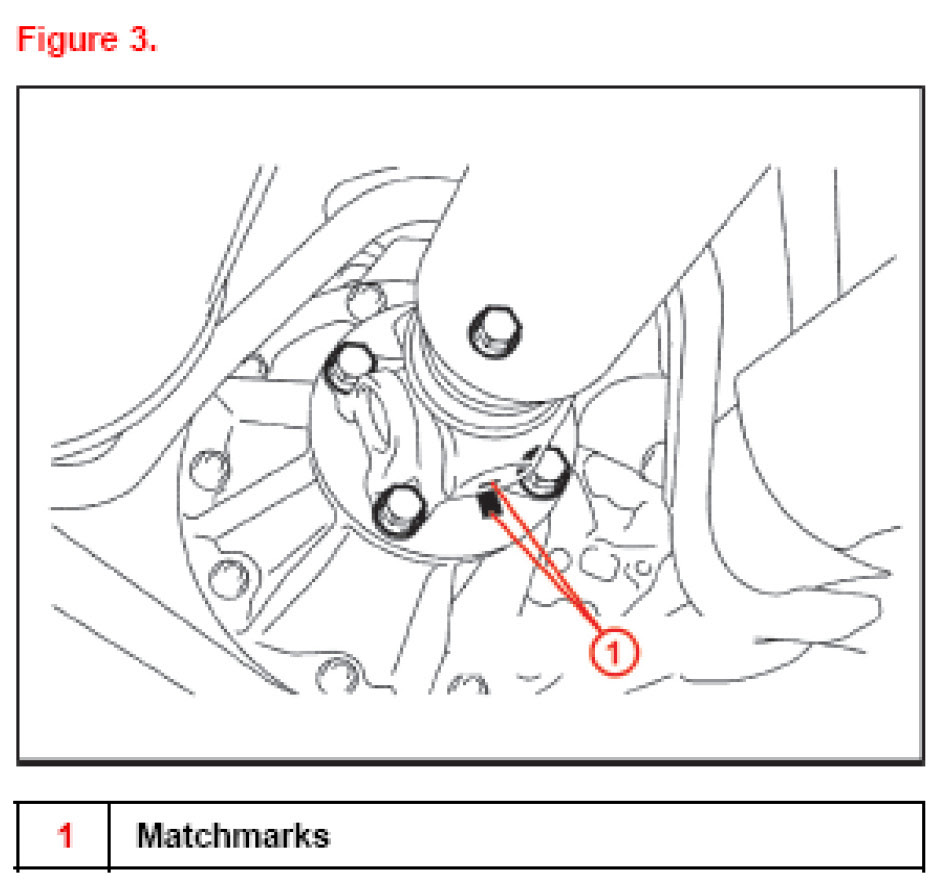 Figure 3.

1

| 1 | Matchmarks |
|---|---|