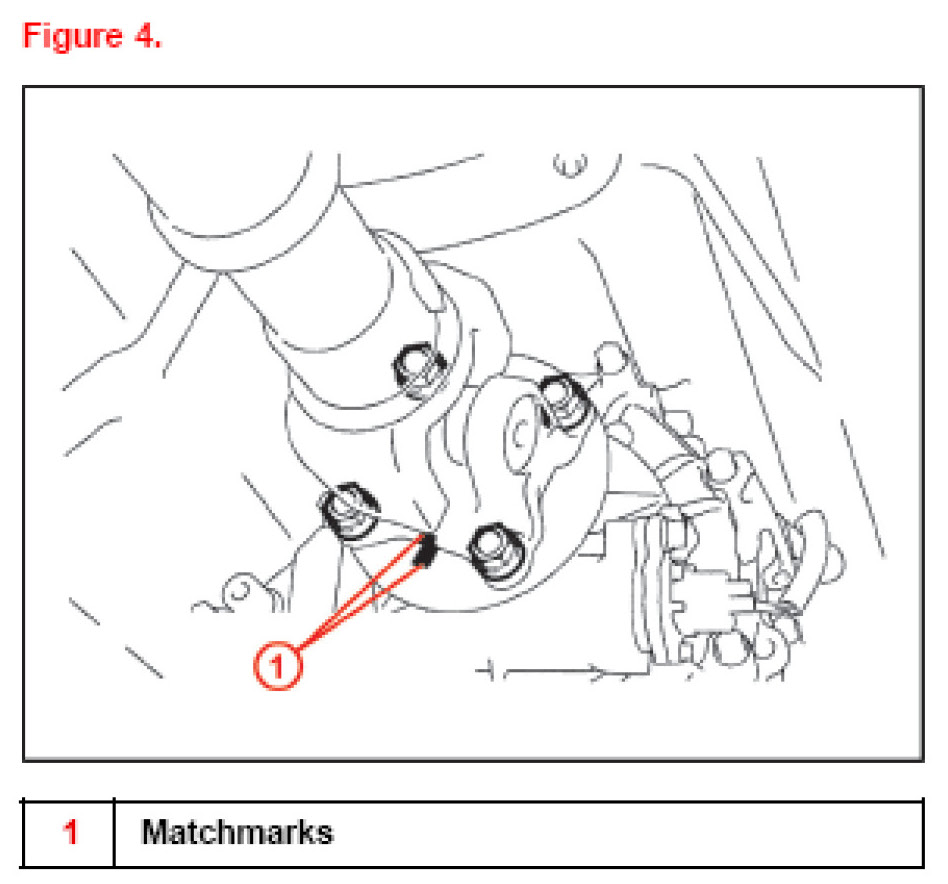 Figure 4.

1

| 1 | Matchmarks |
|---|---|