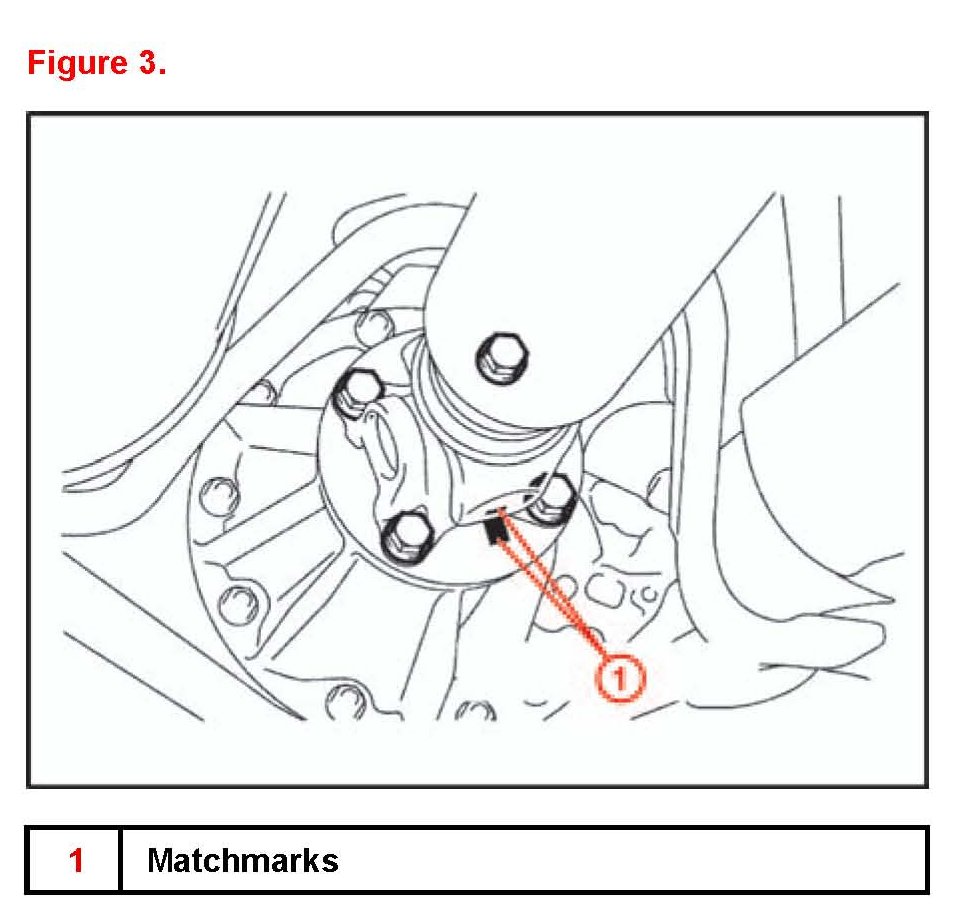 Figure 3.

1

| 1 | Matchmarks |
|---|---|