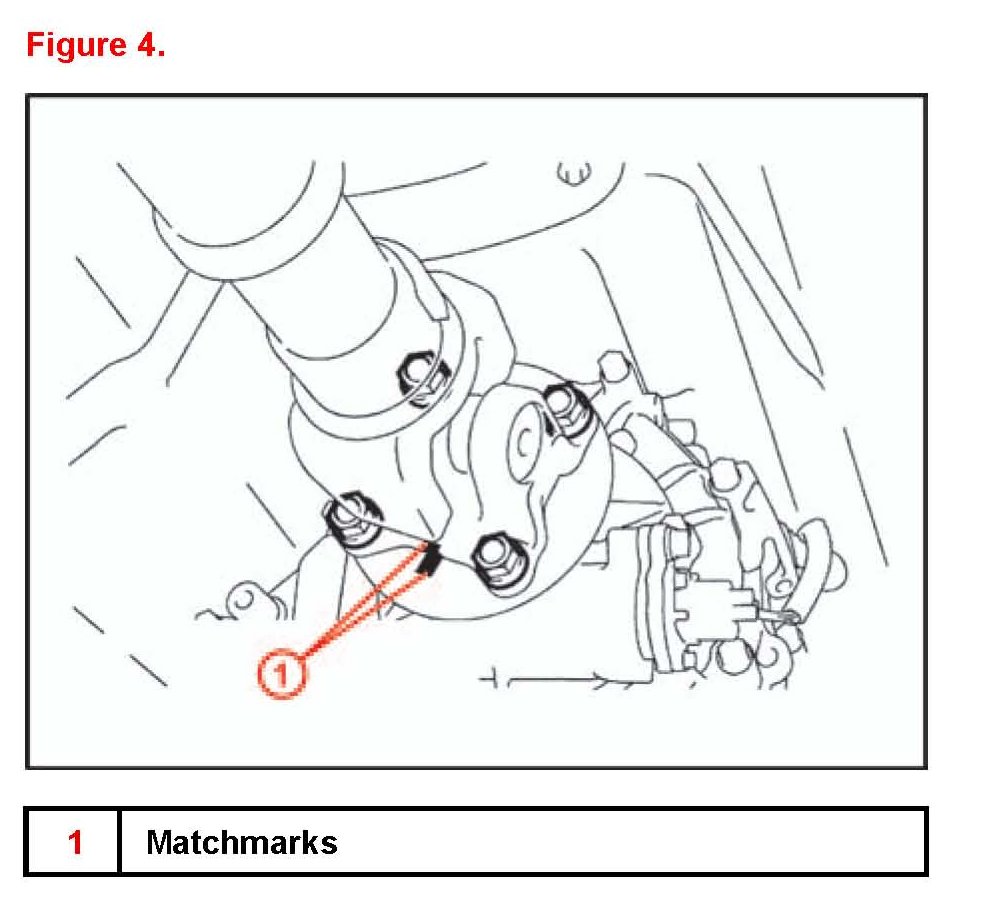 Figure 4.

1

| 1 | Matchmarks |
|---|---|