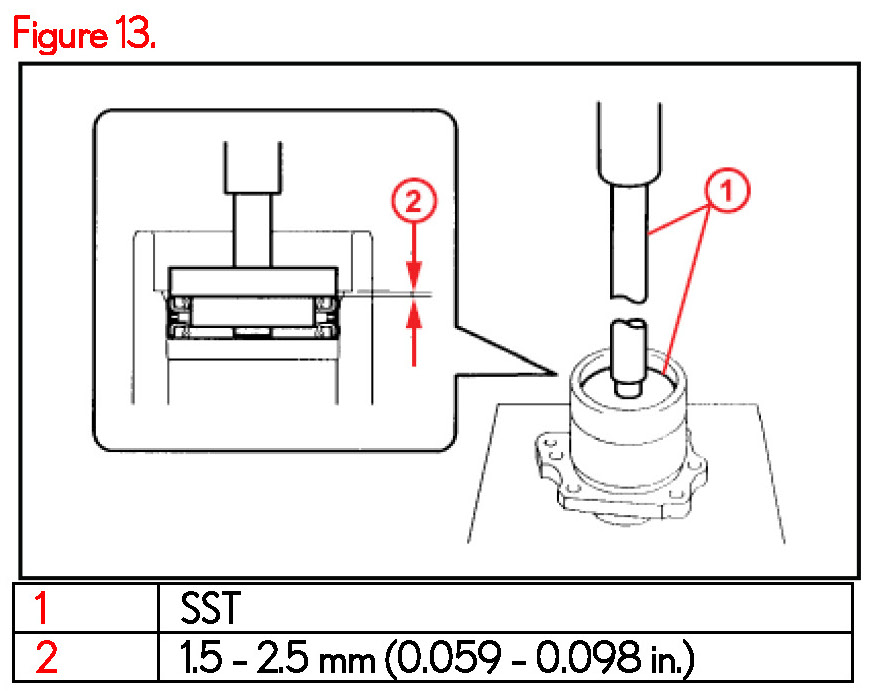 Figure 13.

2

1

| 1 | SST |
|---|---|
| 2 | 1.5 - 2.5 mm (0.059 - 0.098 in.) |