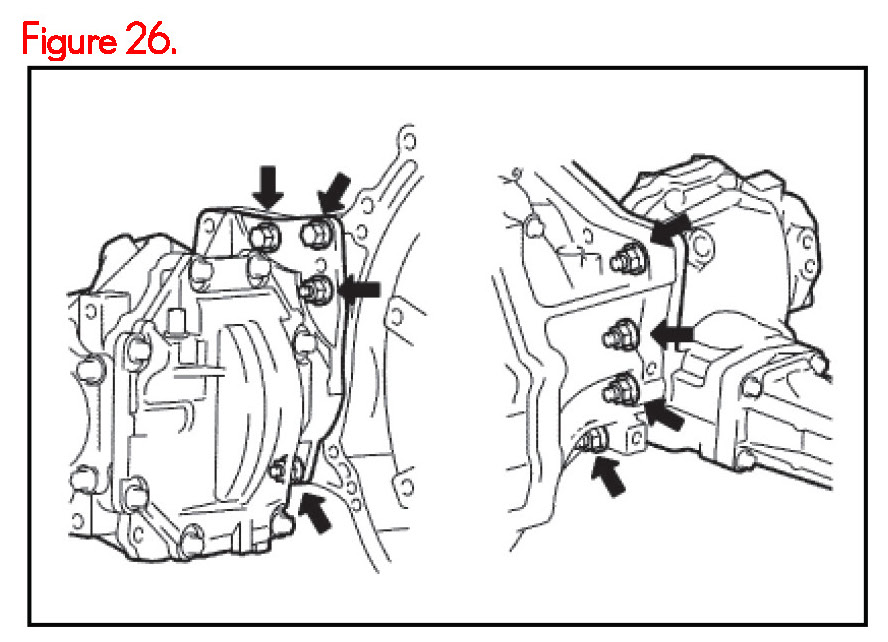 Figure 26.