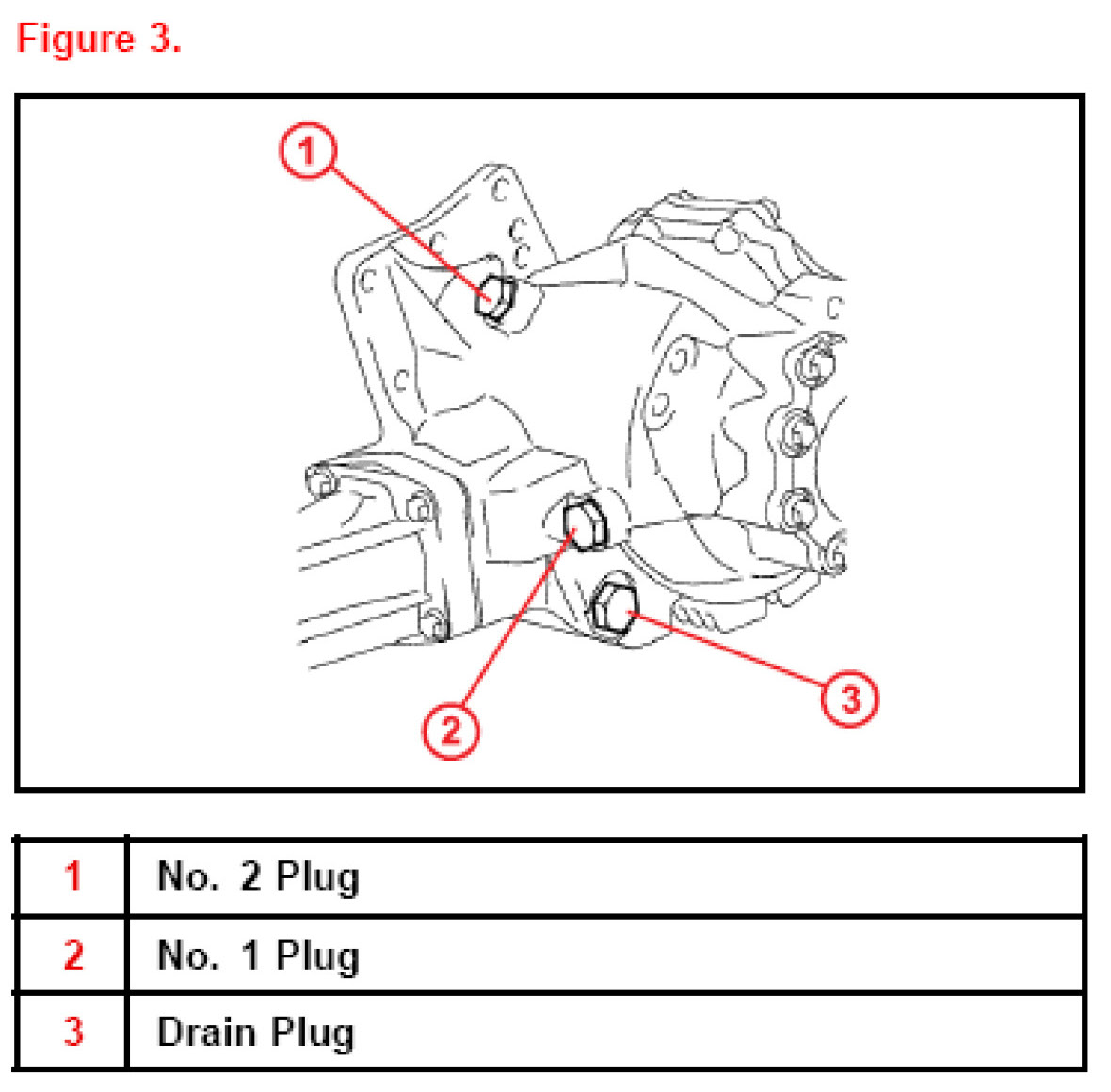 Figure 3.

1

2

3

| 1 | No. 2 Plug |
|---|---|
| 2 | No. 1 Plug |
| 3 | Drain Plug |