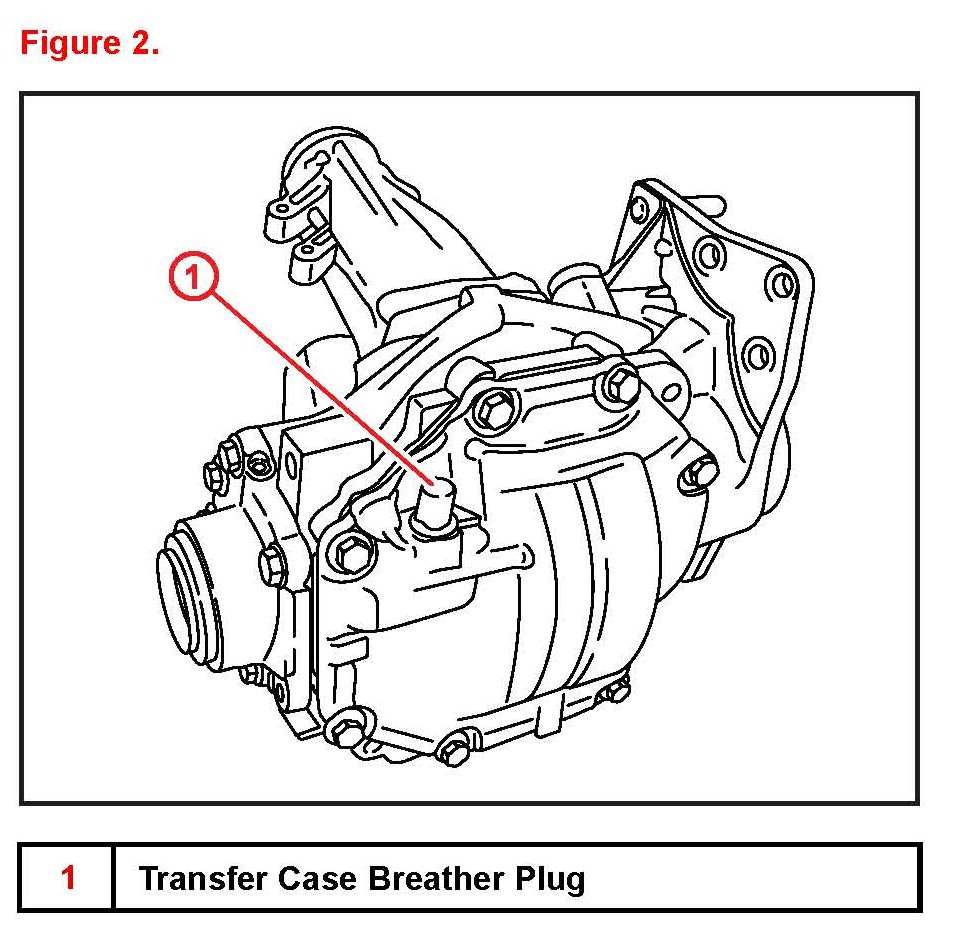 Figure 2.

1

| 1 | Transfer Case Breather Plug |
|---|---|