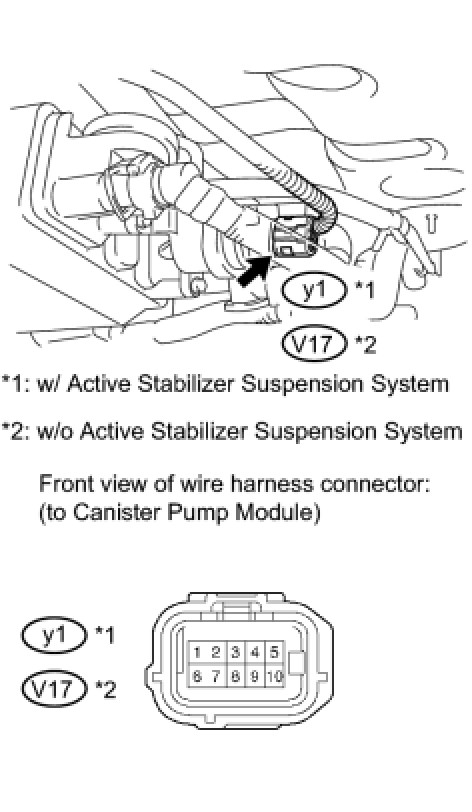 y1 *1

V17 *2

*1: w/ Active Stabilizer Suspension System

*2: w/o Active Stabilizer Suspension System

Front view of wire harness connector:
(to Canister Pump Module)

y1 *1

V17 *2

1 2 3 4 5
6 7 8 9 10