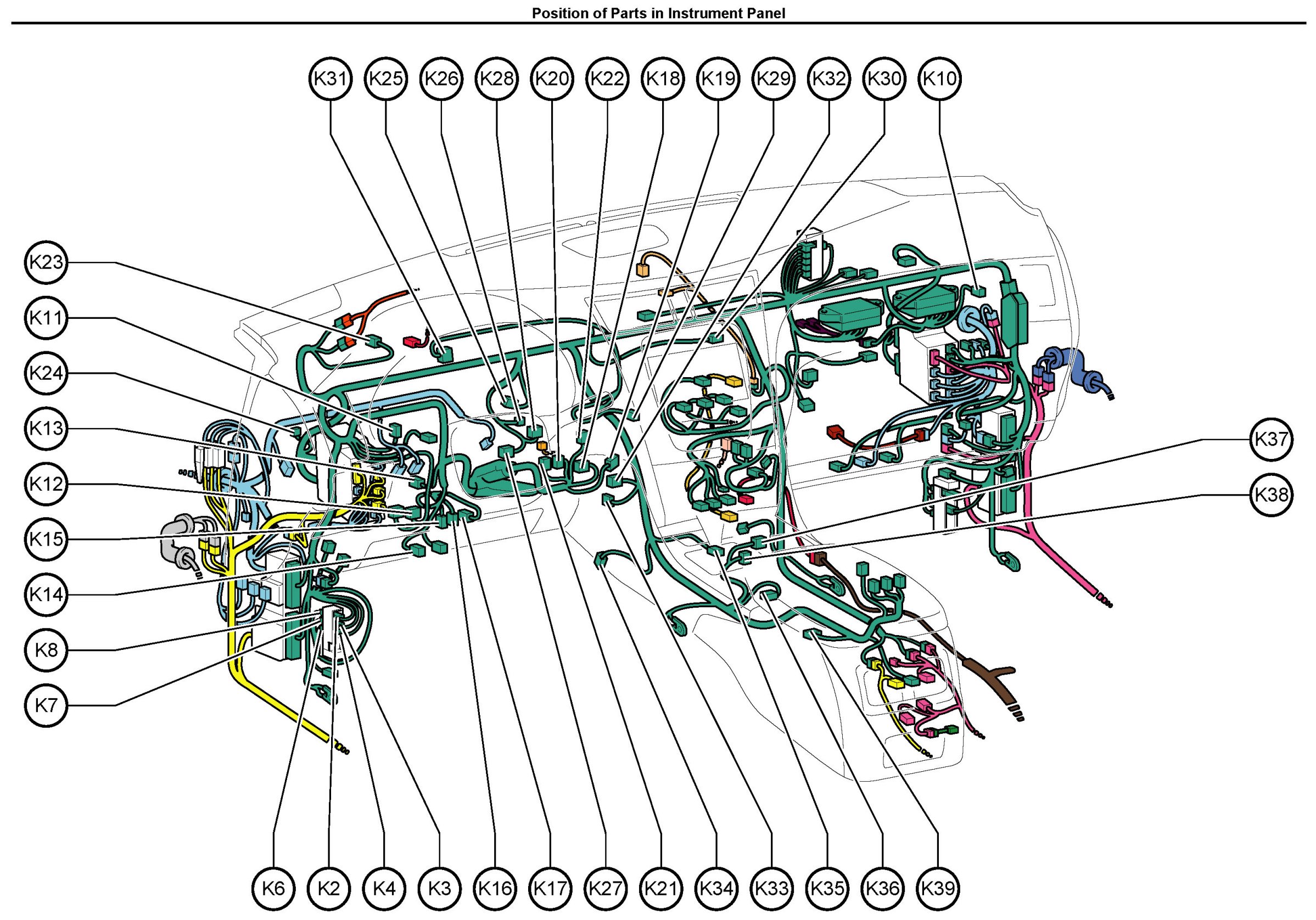 Position of Parts in Instrument Panel

K31 K25 K26 K28 K20 K22 K18 K19 K29 K32 K30 K10

K23

K11

K24

K13

K12

K15

K14

K8

K7

K37

K38

K6 K2 K4 K3 K16 K17 K27 K21 K34 K33 K35 K36 K39