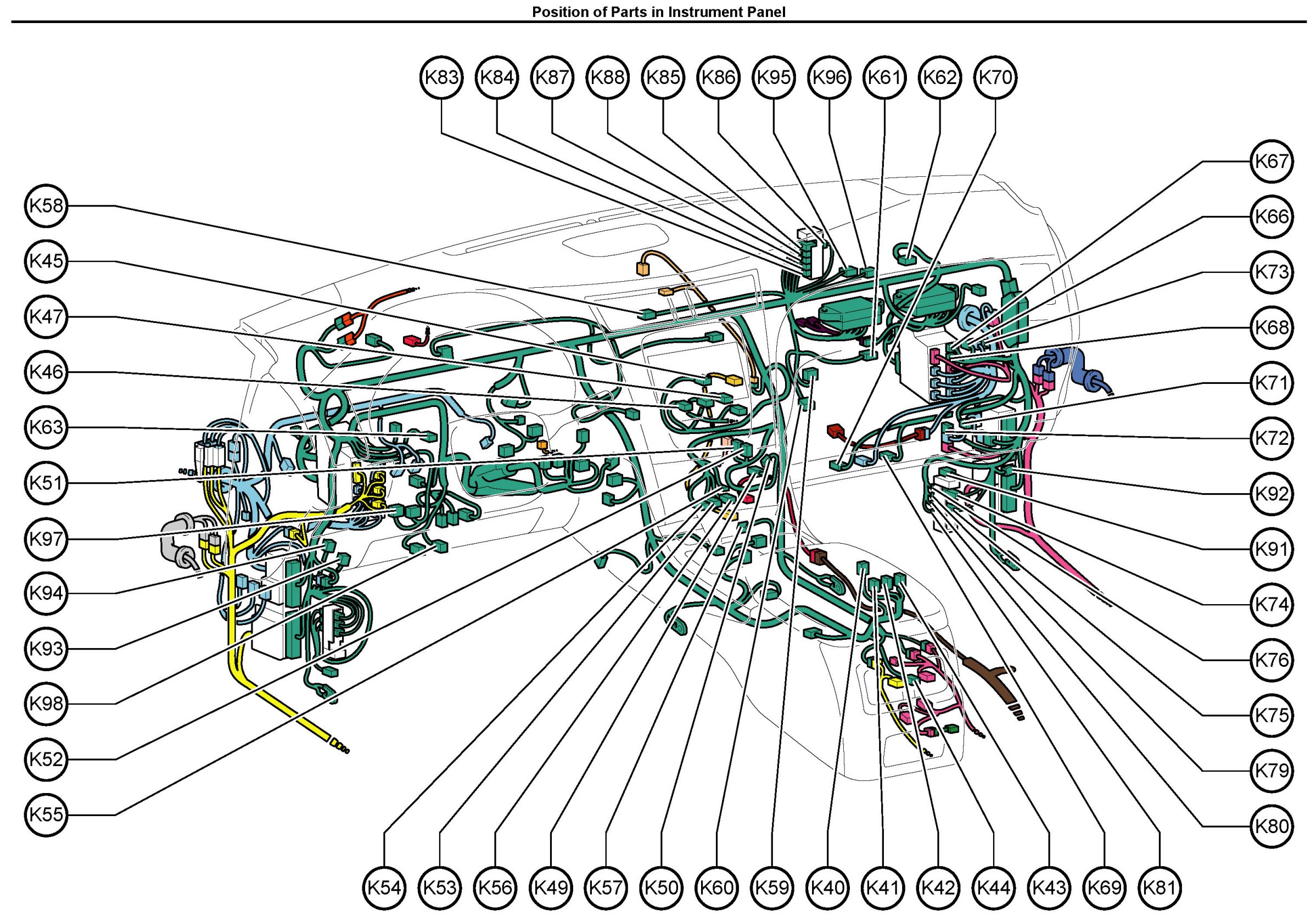 Position of Parts in Instrument Panel

K83 K84 K87 K88 K85 K86 K95 K96 K61 K62 K70

K58
K45
K47
K46
K63
K51
K97
K94
K93
K98
K52
K55

K67
K66
K73
K68
K71
K72
K92
K91
K74
K76
K75
K79
K80

K54 K53 K56 K49 K57 K50 K60 K59 K40 K41 K42 K44 K43 K69 K81