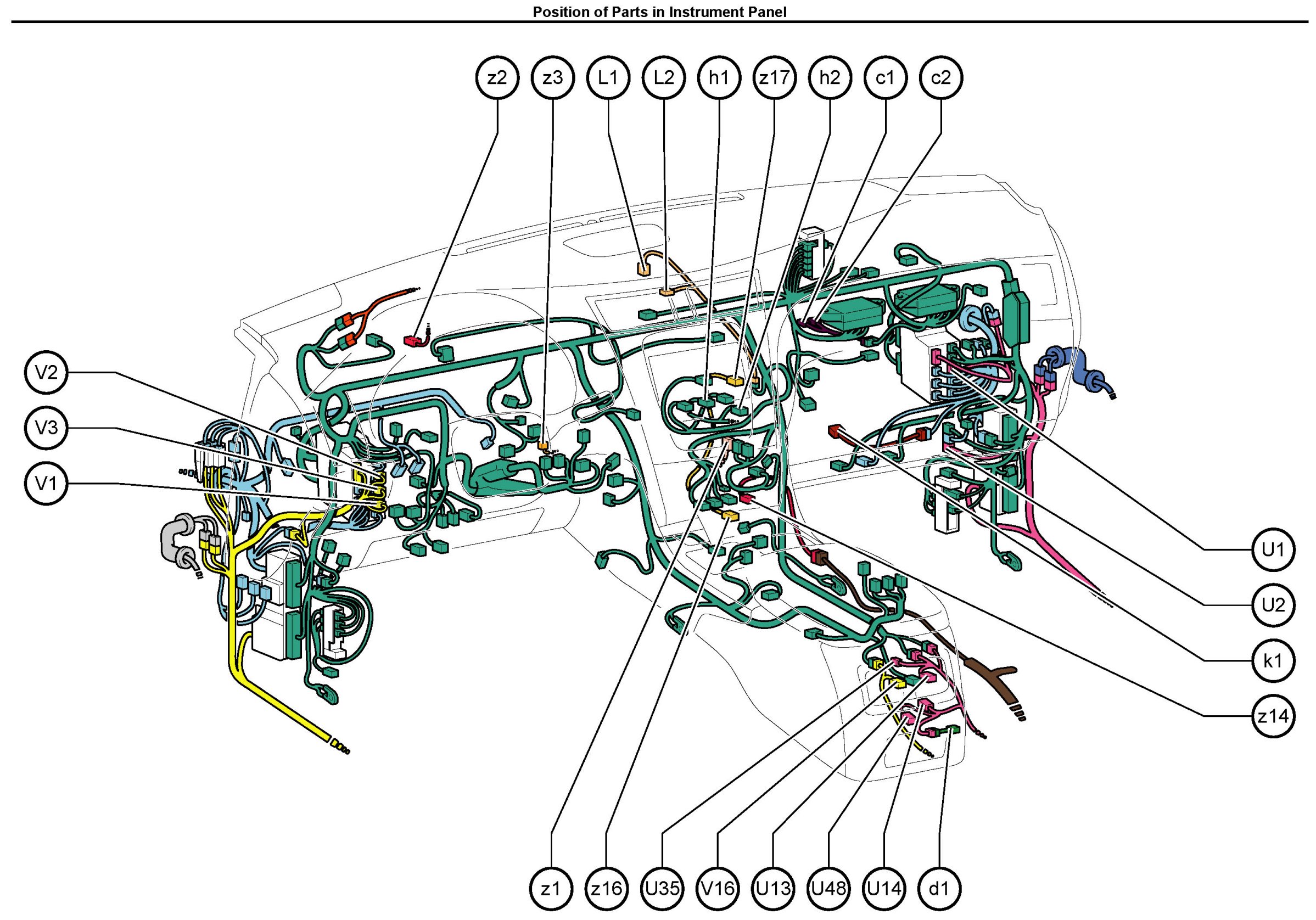 Position of Parts in Instrument Panel

z2
z3
L1
L2
h1
z17
h2
c1
c2

V2
V3
V1

U1
U2
k1
z14

z1
z16
U35
V16
U13
U48
U14
d1