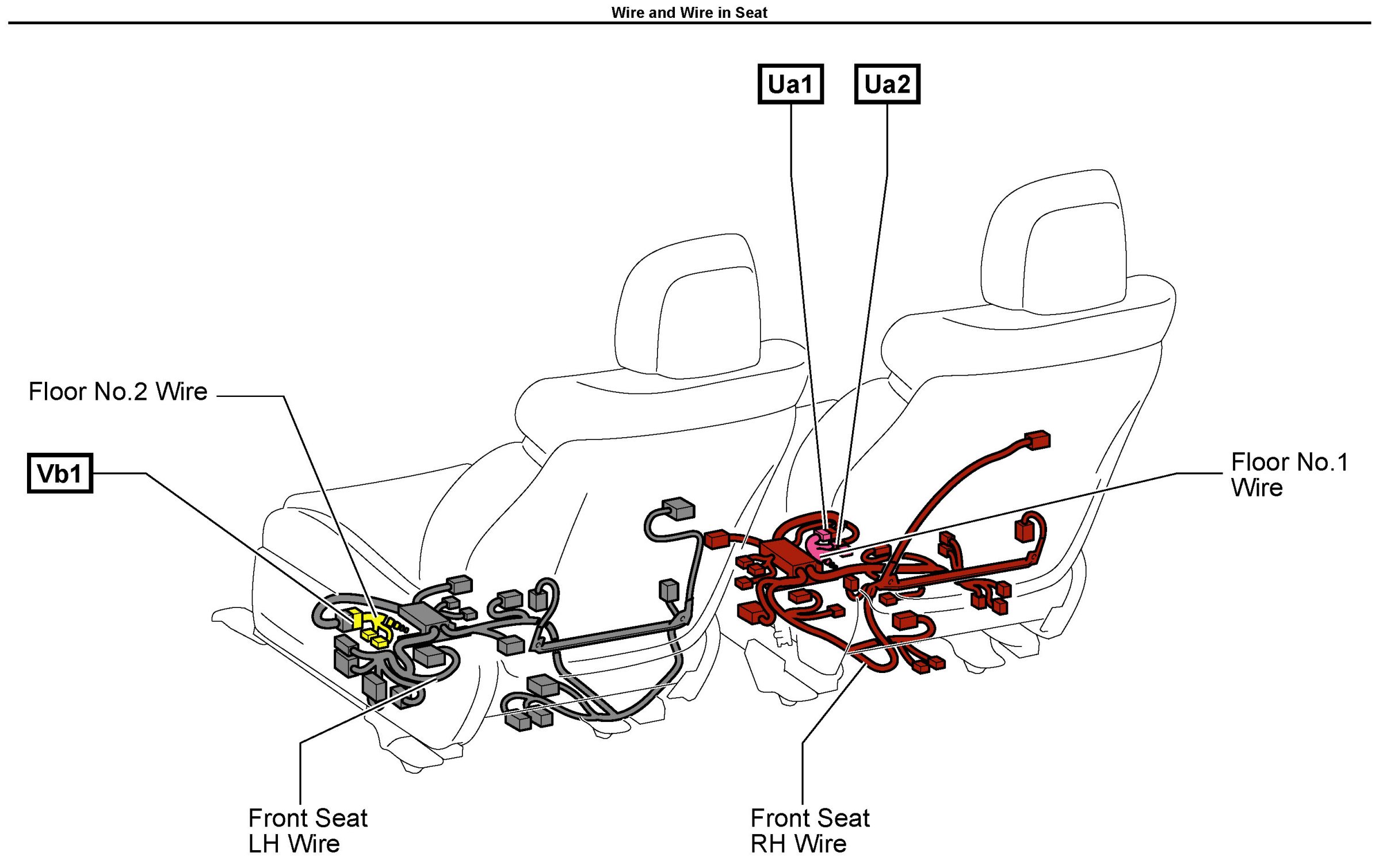 Wire and Wire in Seat

Ua1

Ua2

Floor No.2 Wire

Vb1

Floor No.1 Wire

Front Seat LH Wire

Front Seat RH Wire