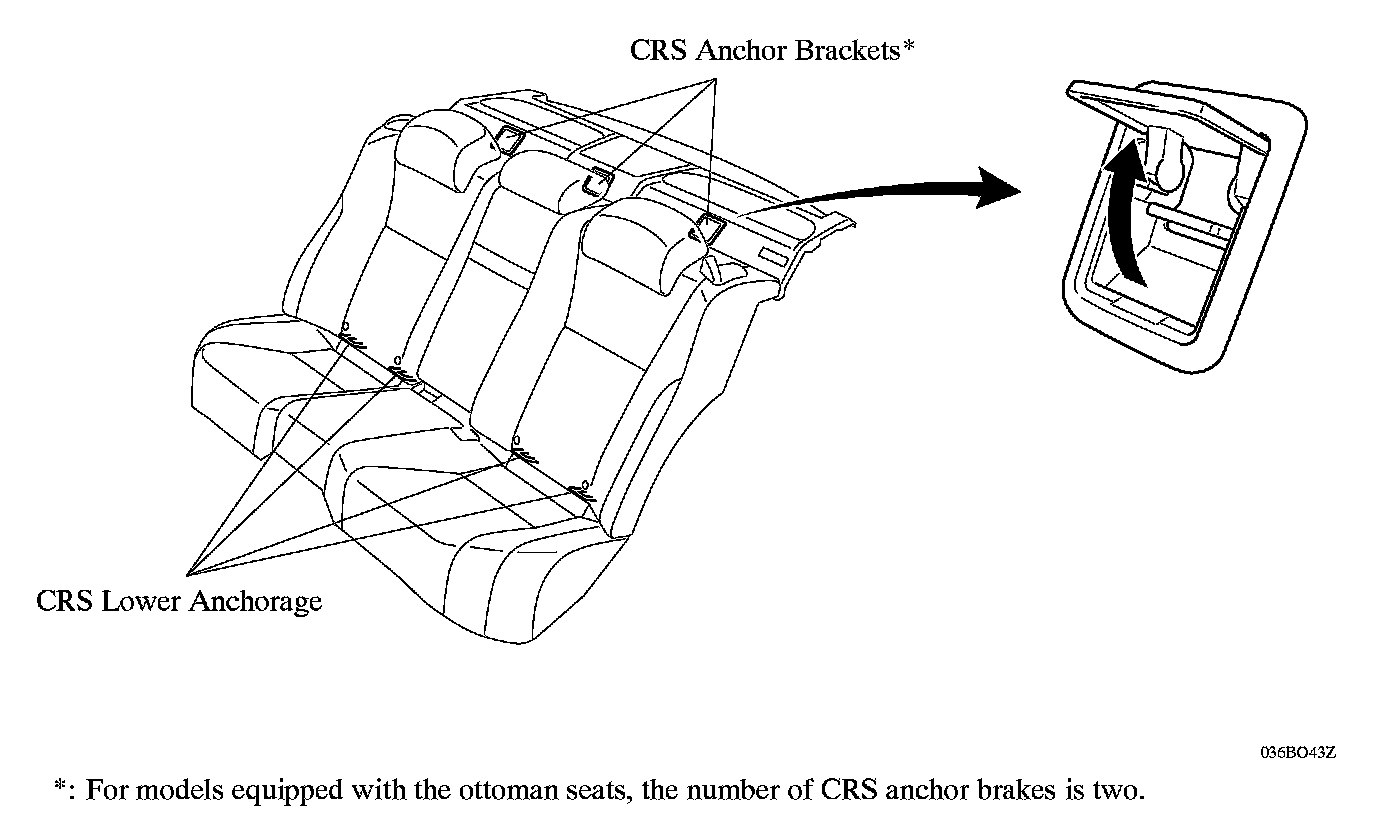 CRS Anchor Brackets*

CRS Lower Anchorage

036BO43Z

*: For models equipped with the ottoman seats, the number of CRS anchor brakes is two.