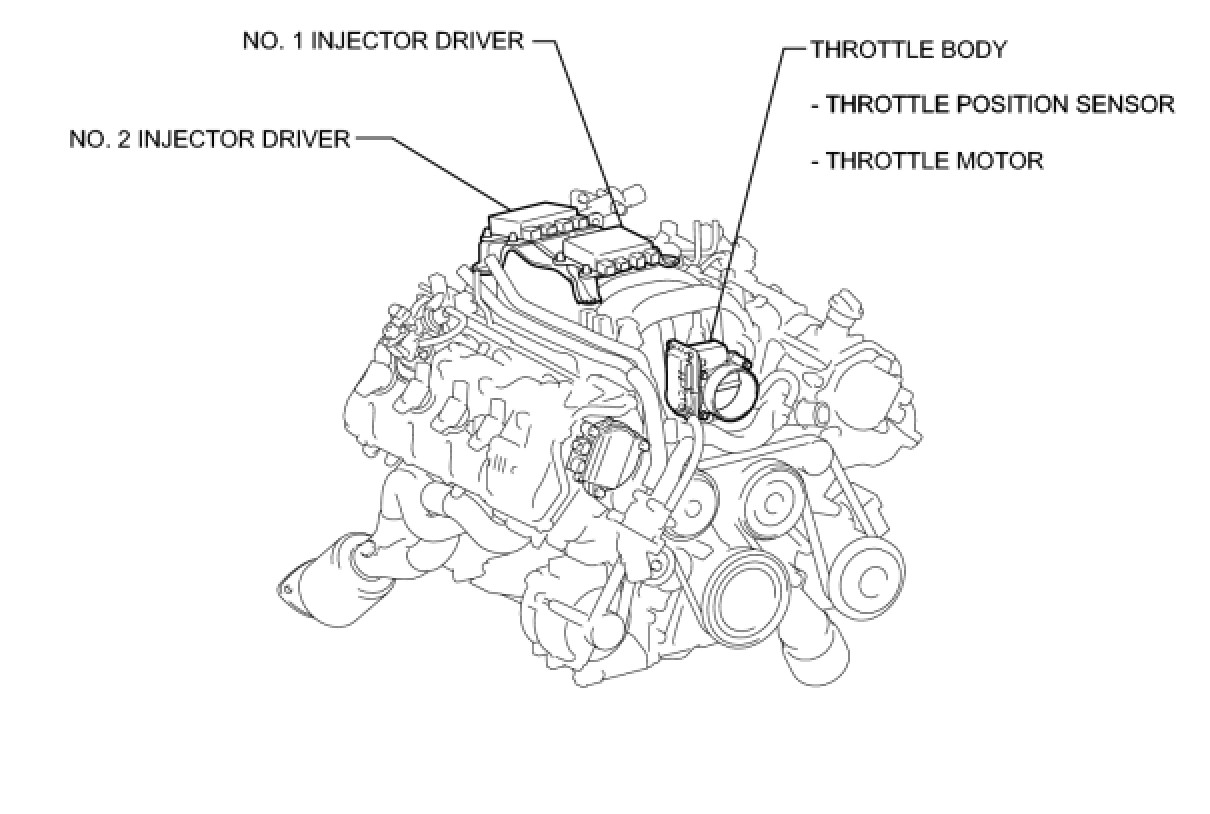 NO. 1 INJECTOR DRIVER

NO. 2 INJECTOR DRIVER

THROTTLE BODY

- THROTTLE POSITION SENSOR

- THROTTLE MOTOR