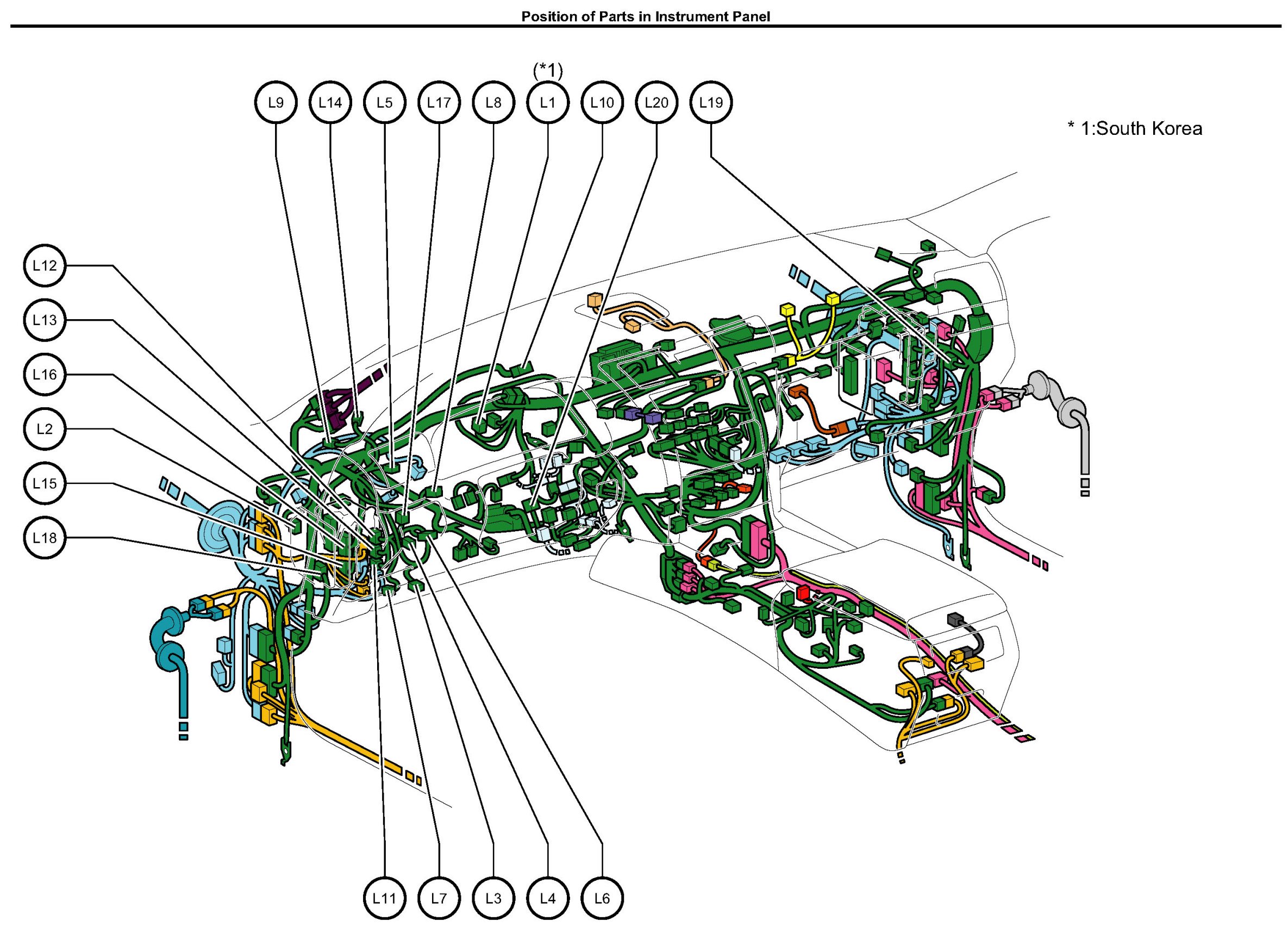 Position of Parts in Instrument Panel

(*1)

L9 L14 L5 L17 L8 L1 L10 L20 L19

* 1:South Korea

L12

L13

L16

L2

L15

L18

L11 L7 L3 L4 L6