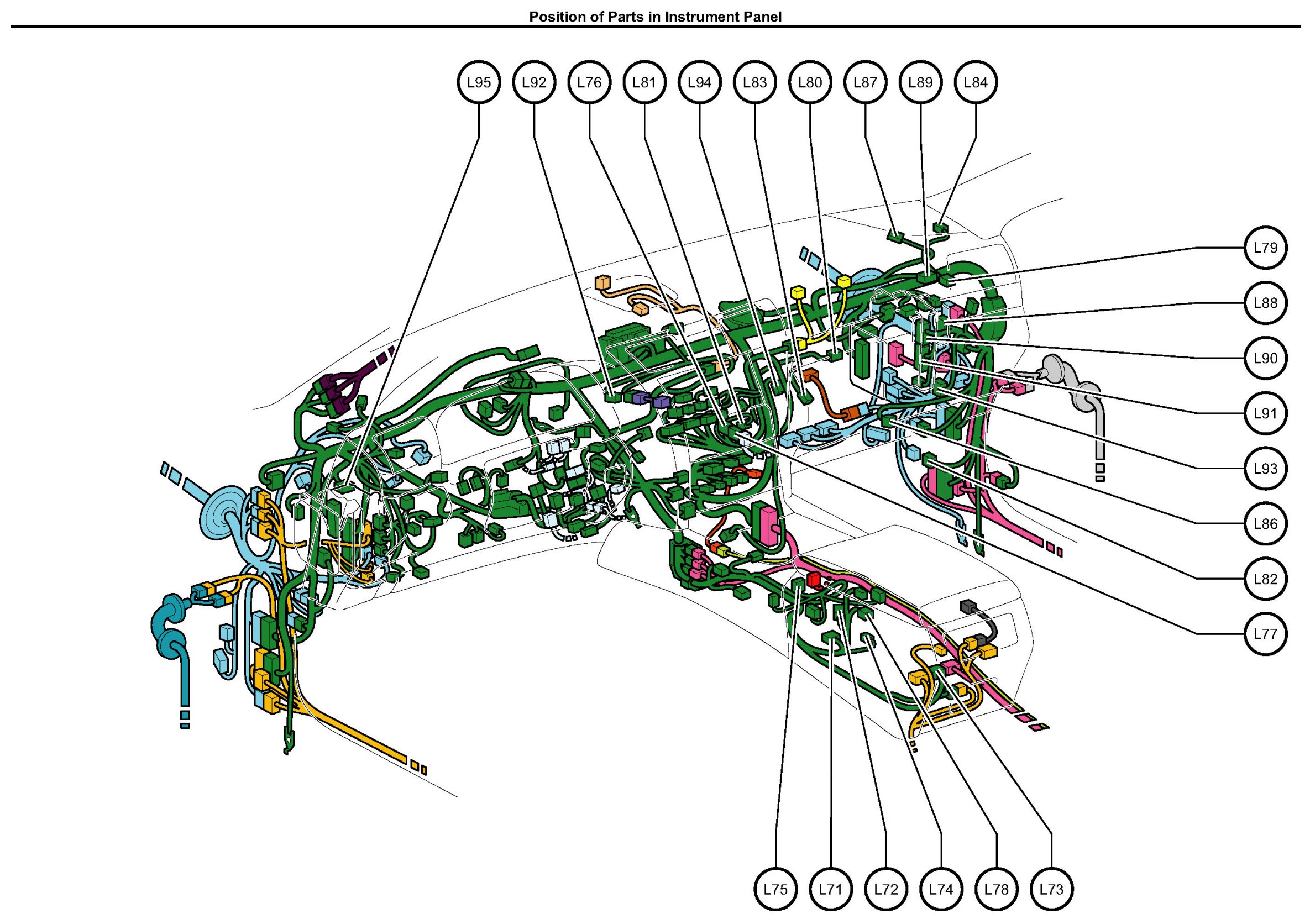 Position of Parts in Instrument Panel

L95 L92 L76 L81 L94 L83 L80 L87 L89 L84

L79
L88
L90
L91
L93
L86
L82
L77

L75 L71 L72 L74 L78 L73