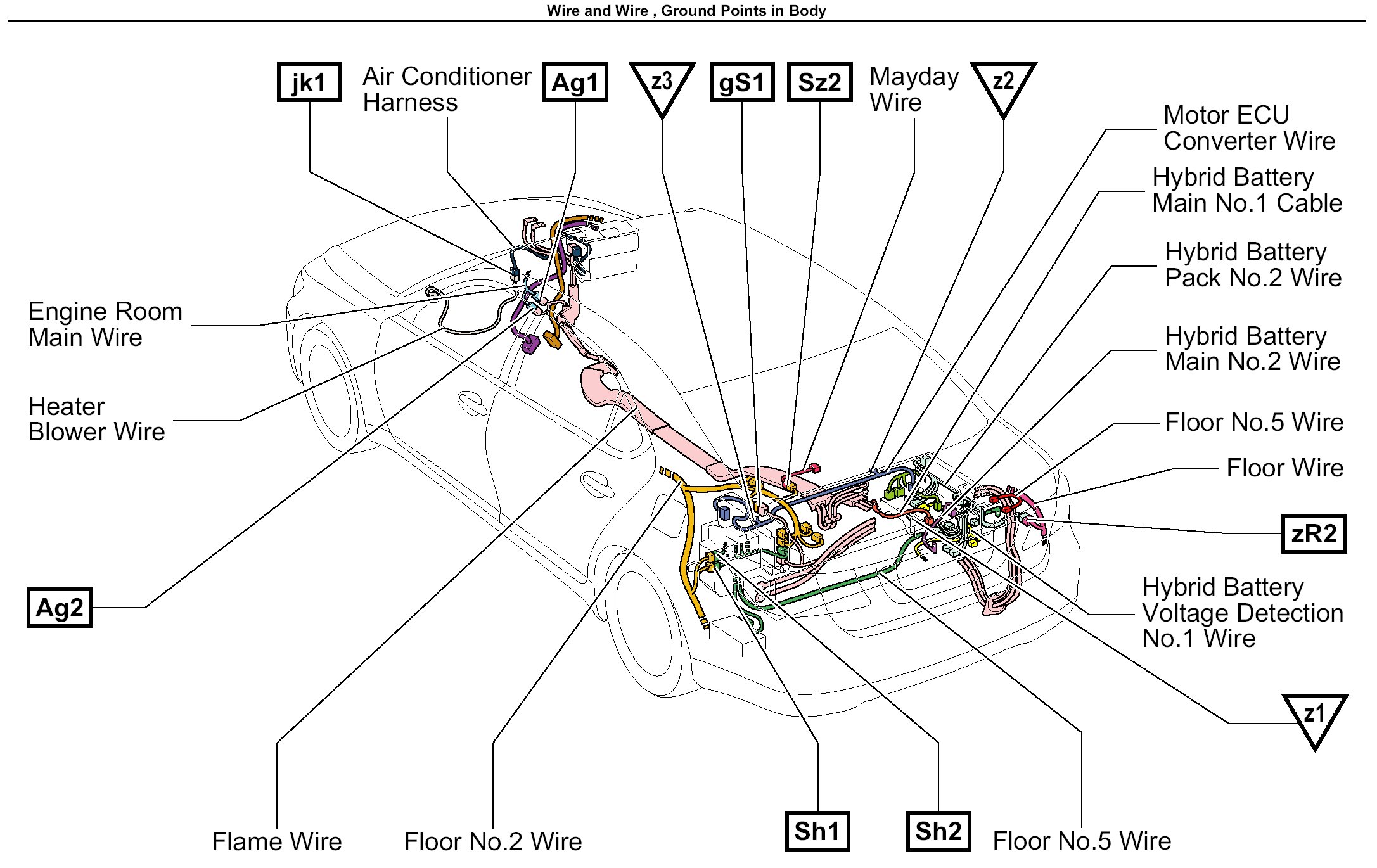 Wire and Wire , Ground Points in Body

jk1

Air Conditioner Harness

Ag1

z3

gS1

Sz2

Mayday Wire

z2

Motor ECU Converter Wire

Hybrid Battery Main No.1 Cable

Hybrid Battery Pack No.2 Wire

Hybrid Battery Main No.2 Wire

Floor No.5 Wire

Floor Wire

zR2

Hybrid Battery Voltage Detection No.1 Wire

z1

Engine Room Main Wire

Heater Blower Wire

Ag2

Flame Wire

Floor No.2 Wire

Sh1

Sh2

Floor No.5 Wire