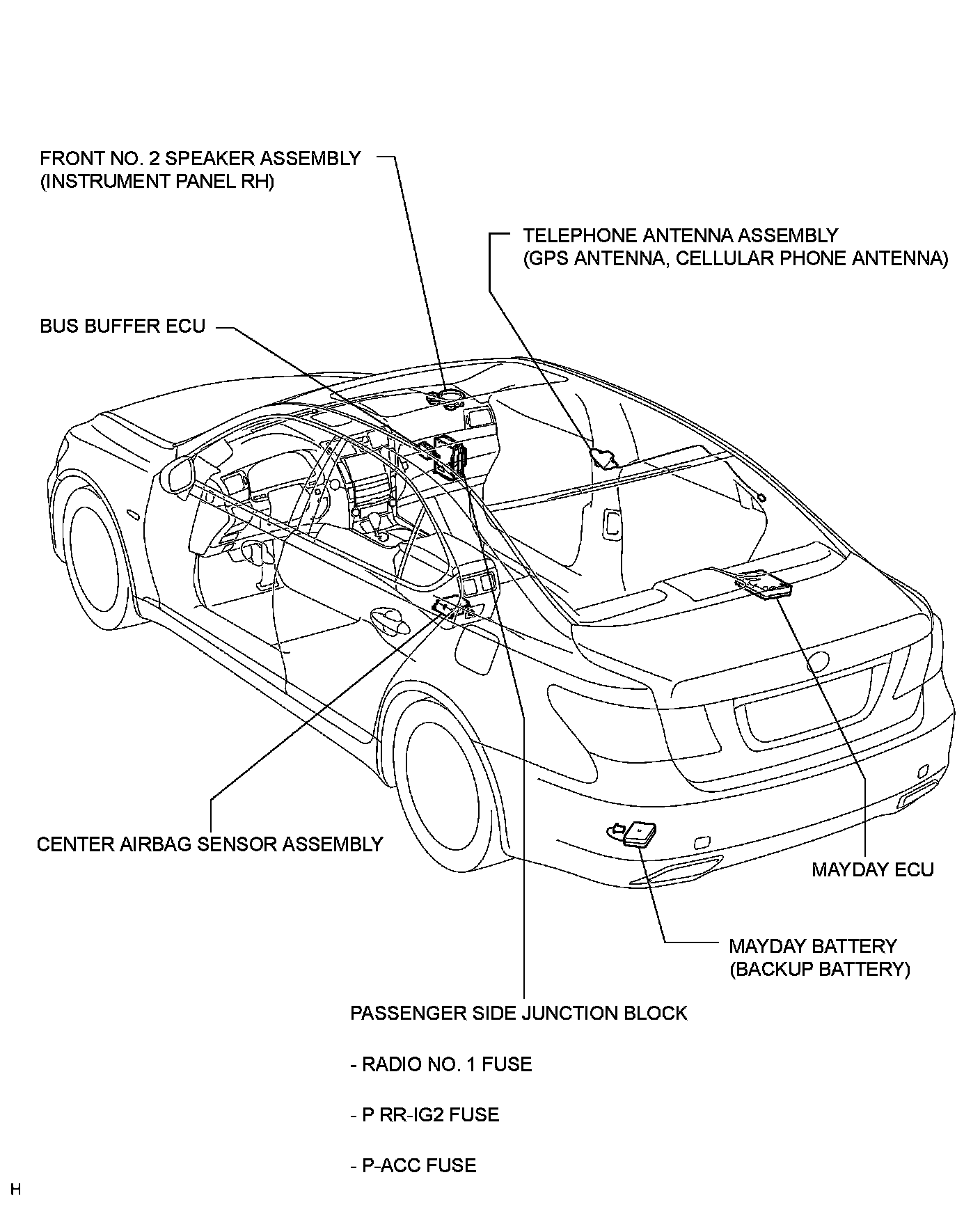 FRONT NO. 2 SPEAKER ASSEMBLY
(INSTRUMENT PANEL RH)

TELEPHONE ANTENNA ASSEMBLY
(GPS ANTENNA, CELLULAR PHONE ANTENNA)

BUS BUFFER ECU

CENTER AIRBAG SENSOR ASSEMBLY

MAYDAY ECU

MAYDAY BATTERY
(BACKUP BATTERY)

PASSENGER SIDE JUNCTION BLOCK

- RADIO NO. 1 FUSE

- P RR-IG2 FUSE

- P-ACC FUSE

H