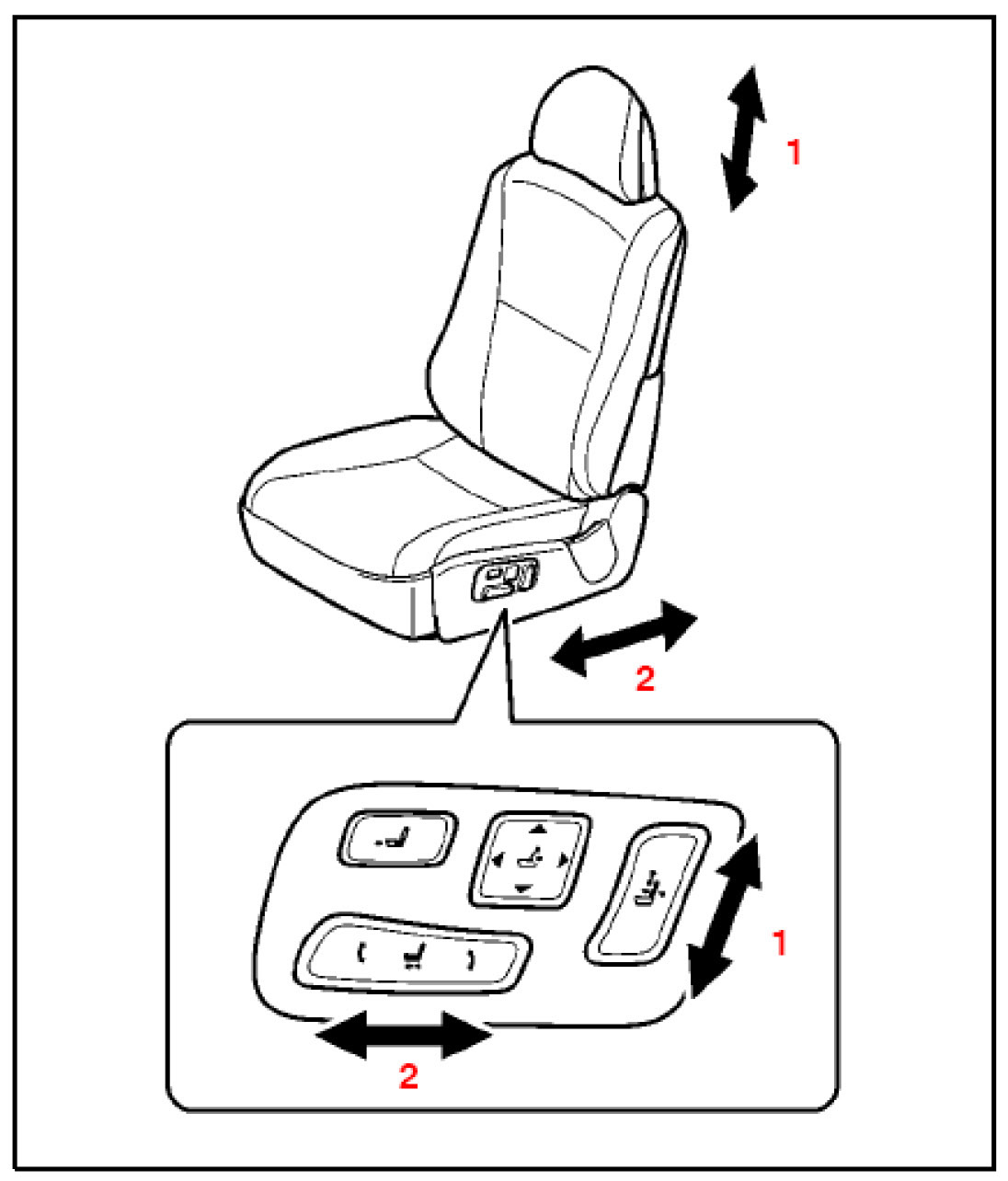 1
2
1
2