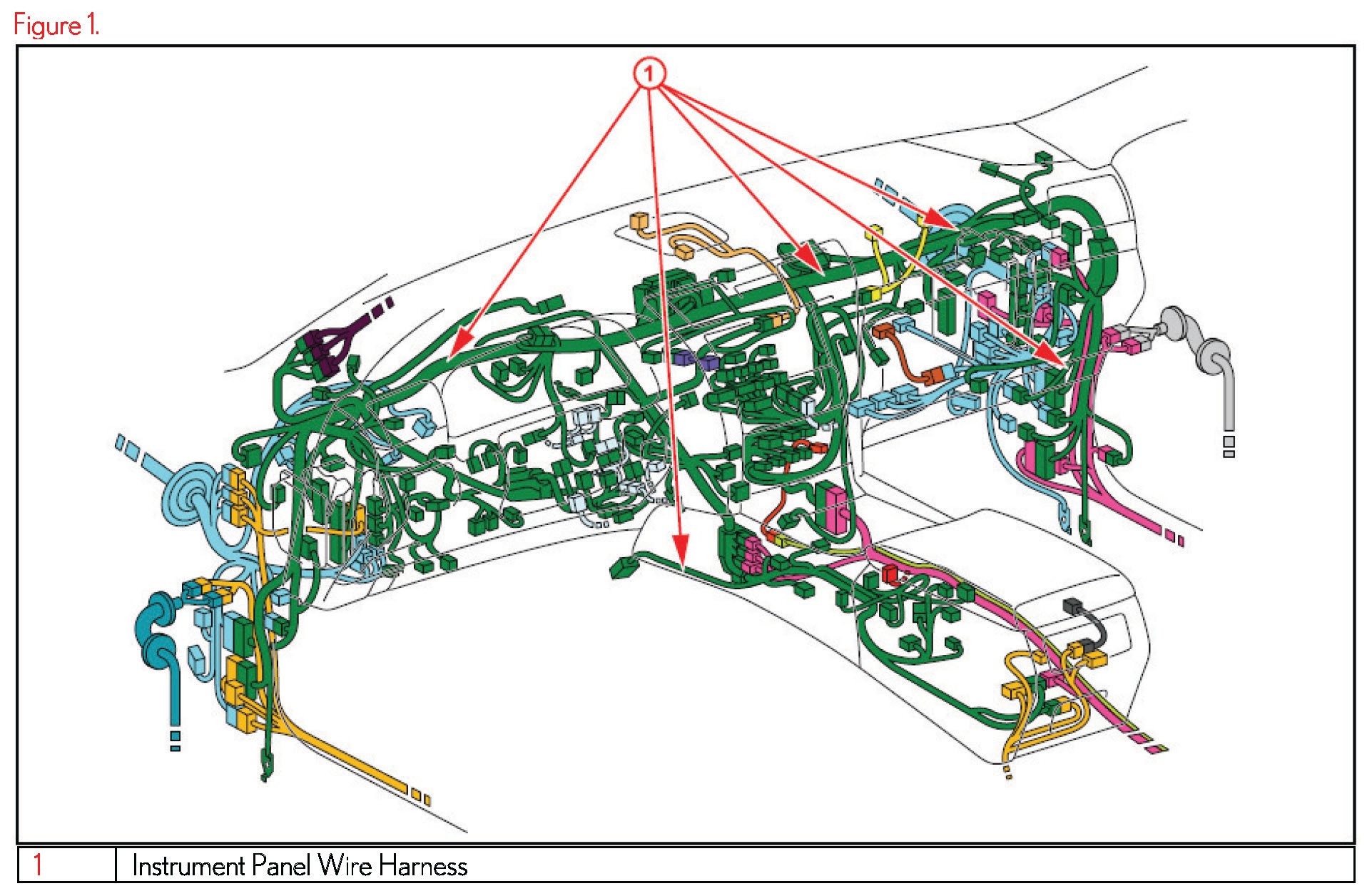 Figure 1.

1

| 1 | Instrument Panel Wire Harness |
|---|---|