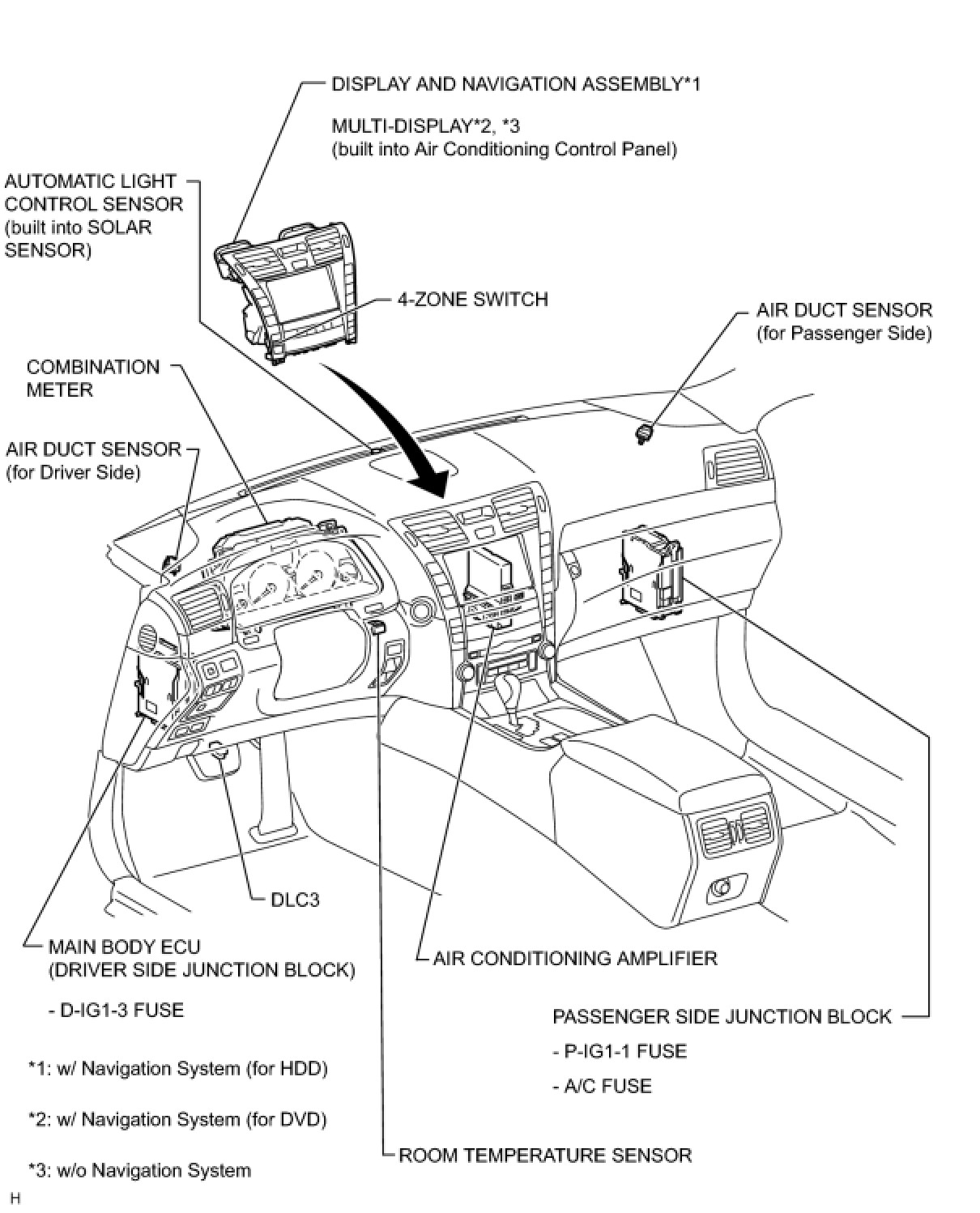 DISPLAY AND NAVIGATION ASSEMBLY*1

MULTI-DISPLAY*2, *3
(built into Air Conditioning Control Panel)

AUTOMATIC LIGHT CONTROL SENSOR (built into SOLAR SENSOR)

4-ZONE SWITCH

AIR DUCT SENSOR
(for Passenger Side)

COMBINATION METER

AIR DUCT SENSOR
(for Driver Side)

DLC3

MAIN BODY ECU
(DRIVER SIDE JUNCTION BLOCK)

- D-IG1-3 FUSE

AIR CONDITIONING AMPLIFIER

PASSENGER SIDE JUNCTION BLOCK

- P-IG1-1 FUSE

- A/C FUSE

*1: w/ Navigation System (for HDD)

*2: w/ Navigation System (for DVD)

*3: w/o Navigation System

ROOM TEMPERATURE SENSOR

H