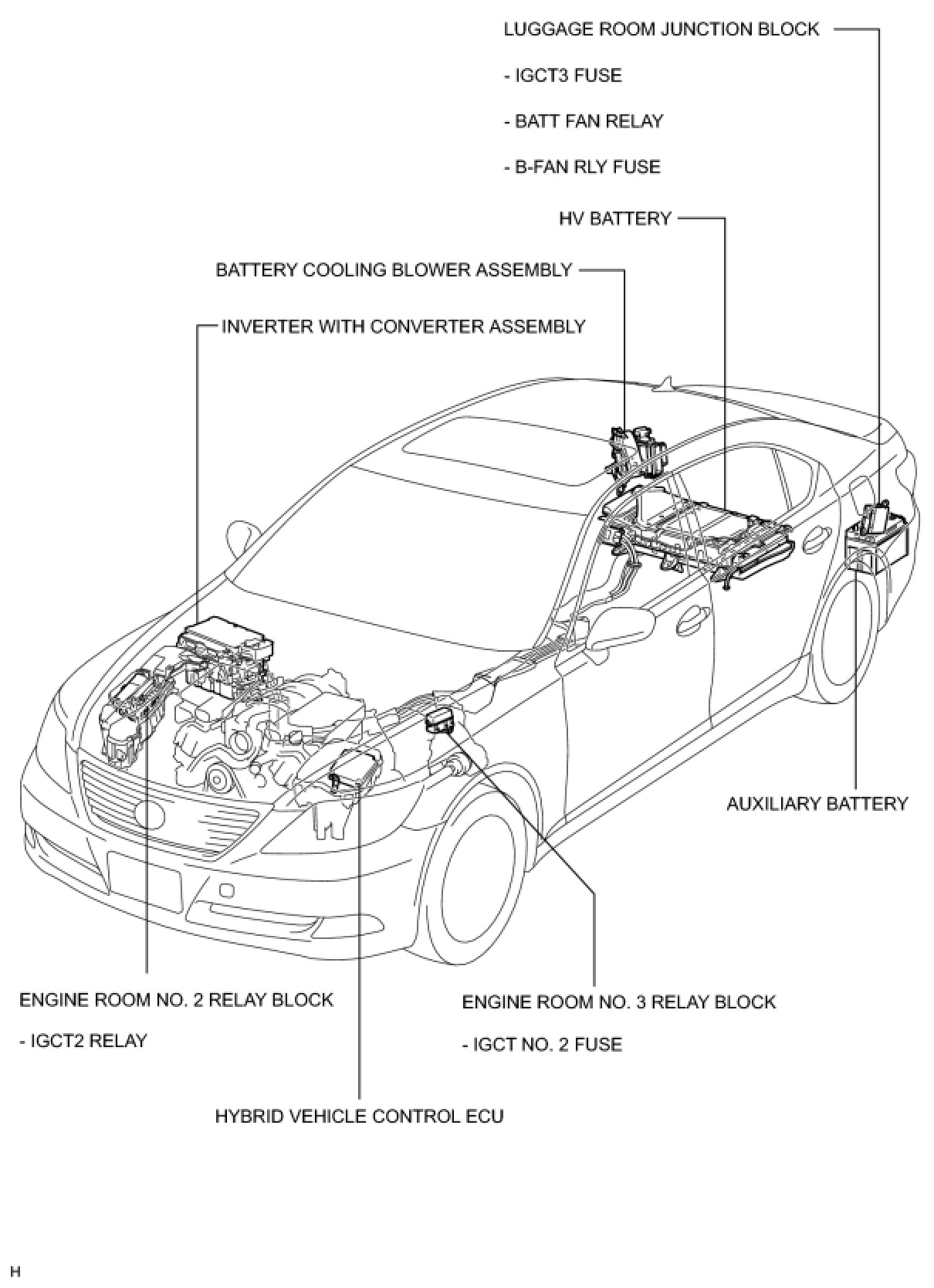 LUGGAGE ROOM JUNCTION BLOCK

- IGCT3 FUSE

- BATT FAN RELAY

- B-FAN RLY FUSE

HV BATTERY

BATTERY COOLING BLOWER ASSEMBLY

INVERTER WITH CONVERTER ASSEMBLY

AUXILIARY BATTERY

ENGINE ROOM NO. 2 RELAY BLOCK

- IGCT2 RELAY

ENGINE ROOM NO. 3 RELAY BLOCK

- IGCT NO. 2 FUSE

HYBRID VEHICLE CONTROL ECU

H