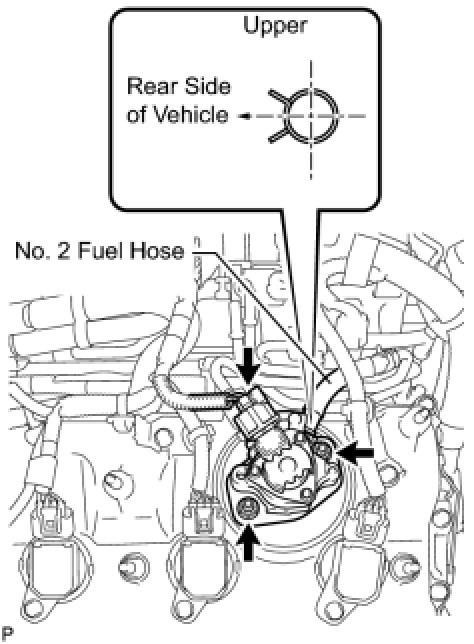 Upper

Rear Side of Vehicle

No. 2 Fuel Hose

P