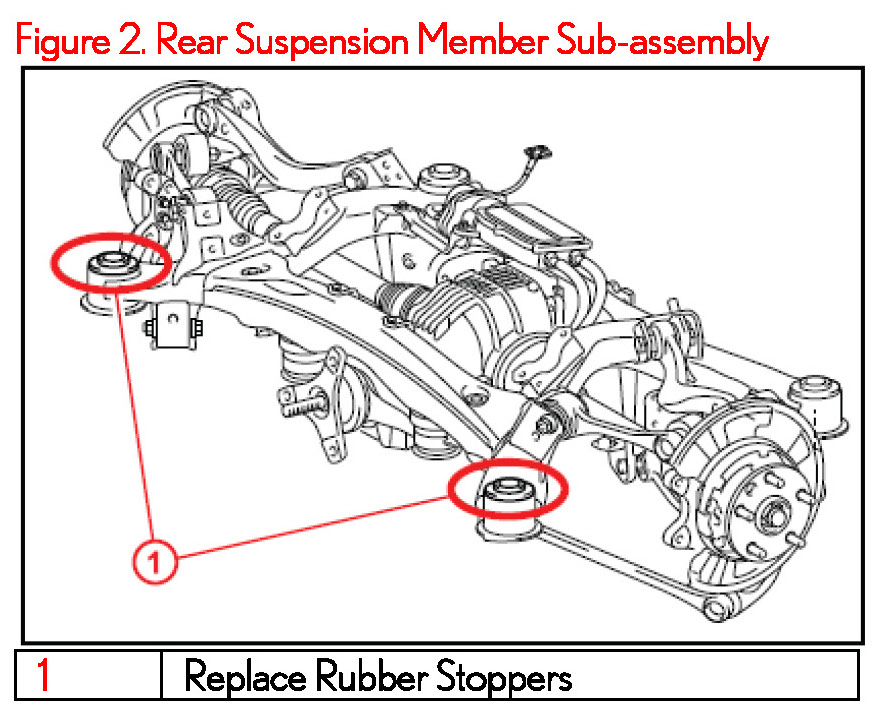 Figure 2. Rear Suspension Member Sub-assembly

1

| 1 | Replace Rubber Stoppers |
|---|---|