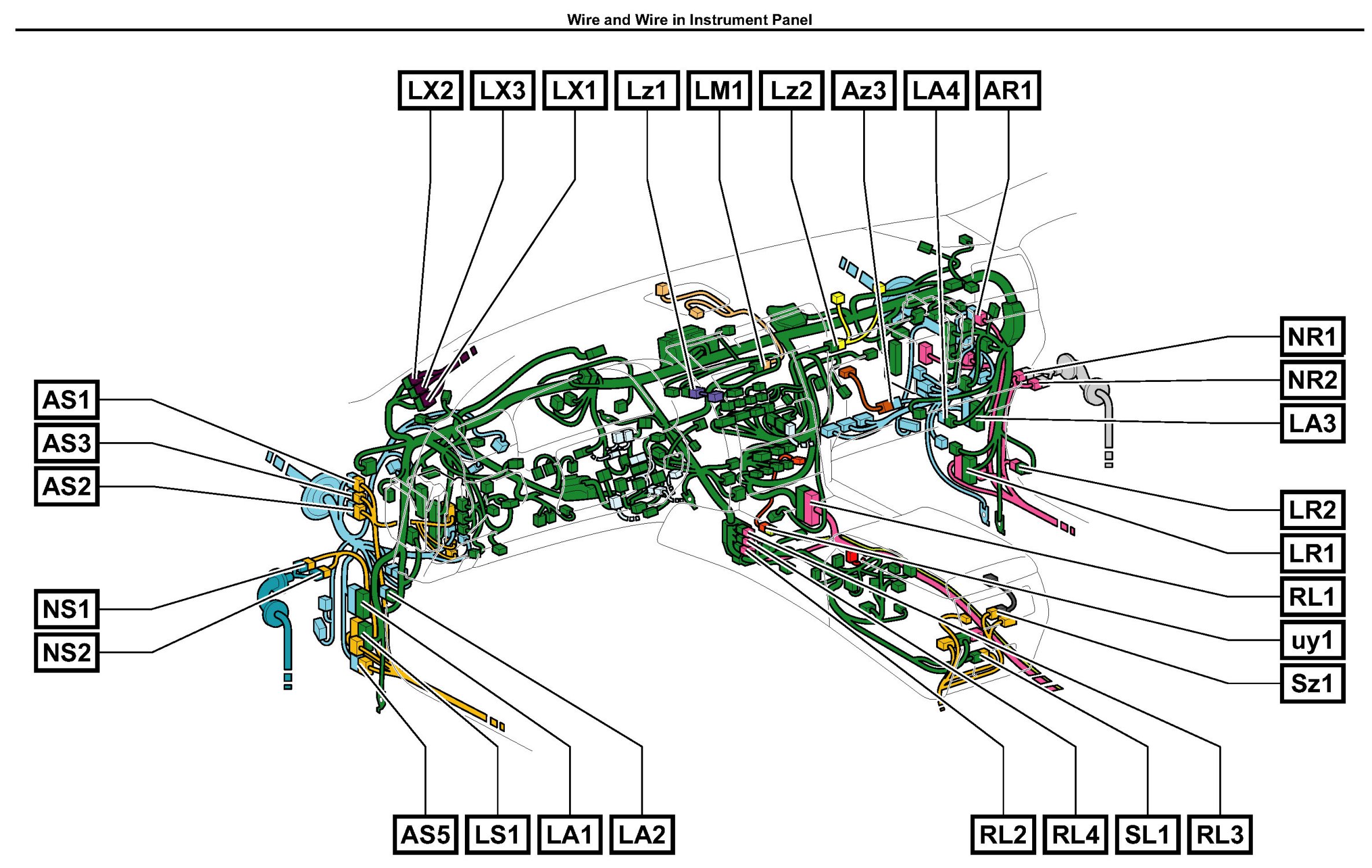 Wire and Wire in Instrument Panel

LX2 LX3 LX1 Lz1 LM1 Lz2 Az3 LA4 AR1

AS1
AS3
AS2
NS1
NS2

NR1
NR2
LA3
LR2
LR1
RL1
uy1
Sz1

AS5 LS1 LA1 LA2

RL2 RL4 SL1 RL3