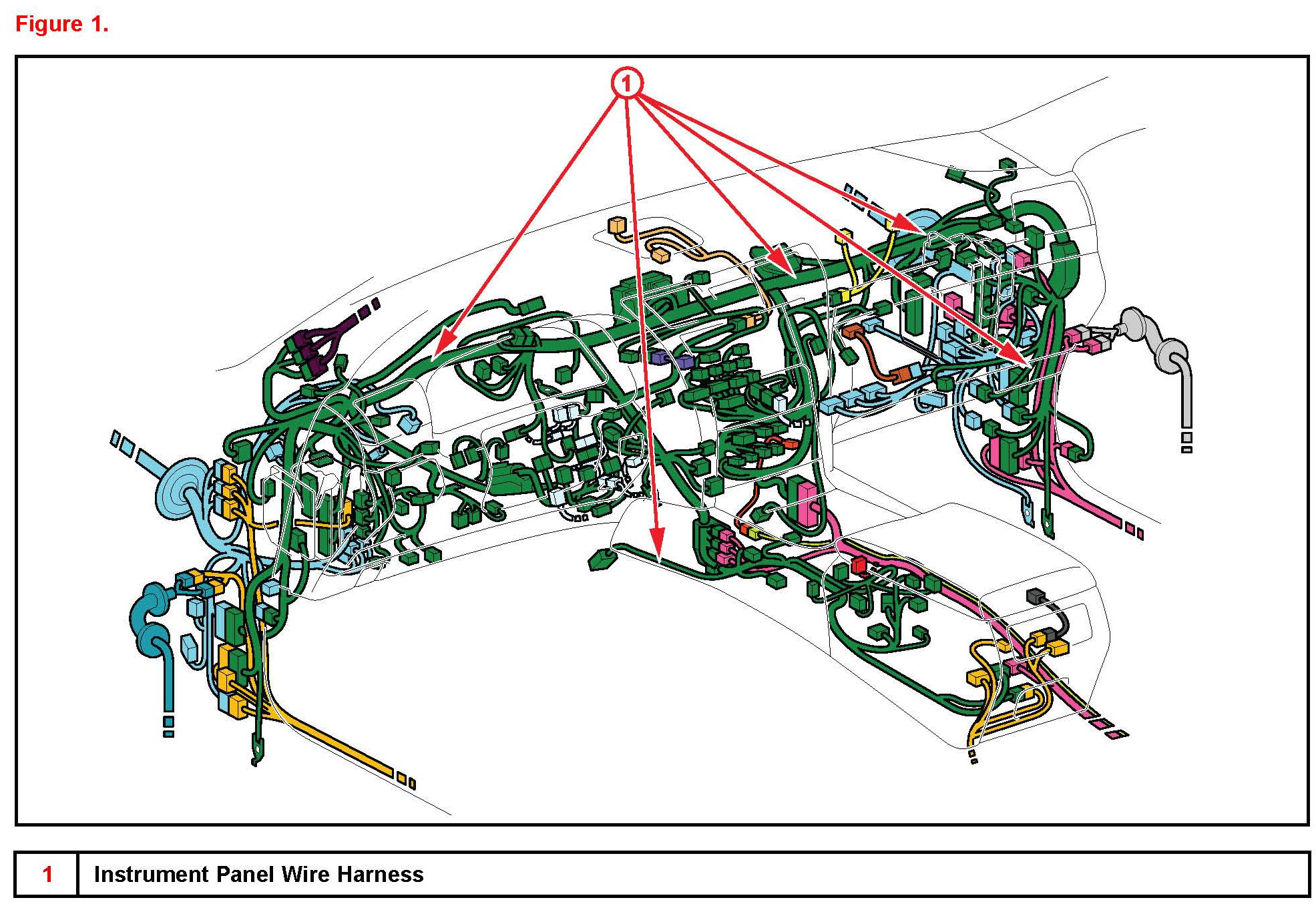 Figure 1.

1

| 1 | Instrument Panel Wire Harness |
|---|---|