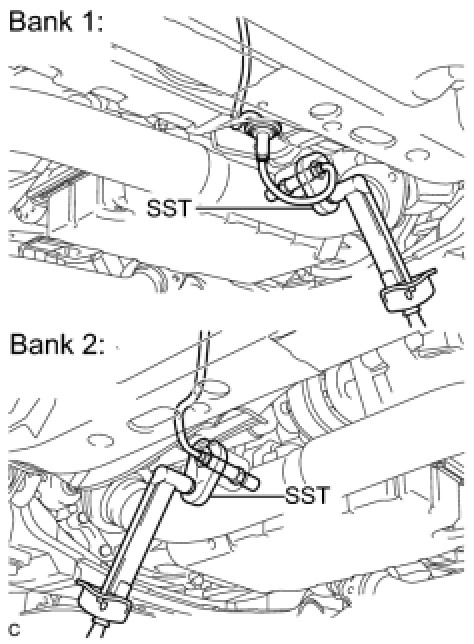 Bank 1:

SST

Bank 2:

SST

C