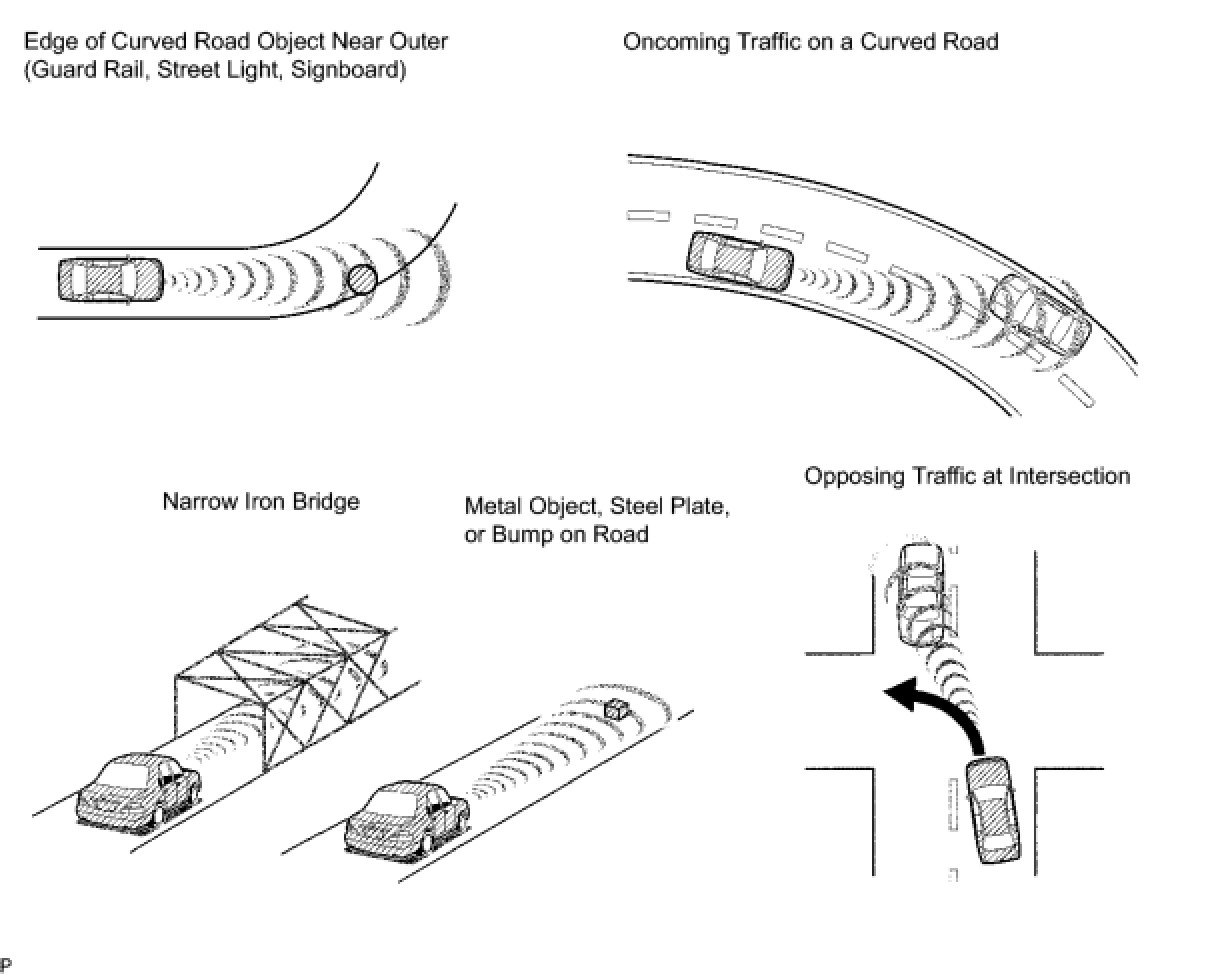 Edge of Curved Road Object Near Outer
(Guard Rail, Street Light, Signboard)

Oncoming Traffic on a Curved Road

Narrow Iron Bridge

Metal Object, Steel Plate,
or Bump on Road

Opposing Traffic at Intersection

P