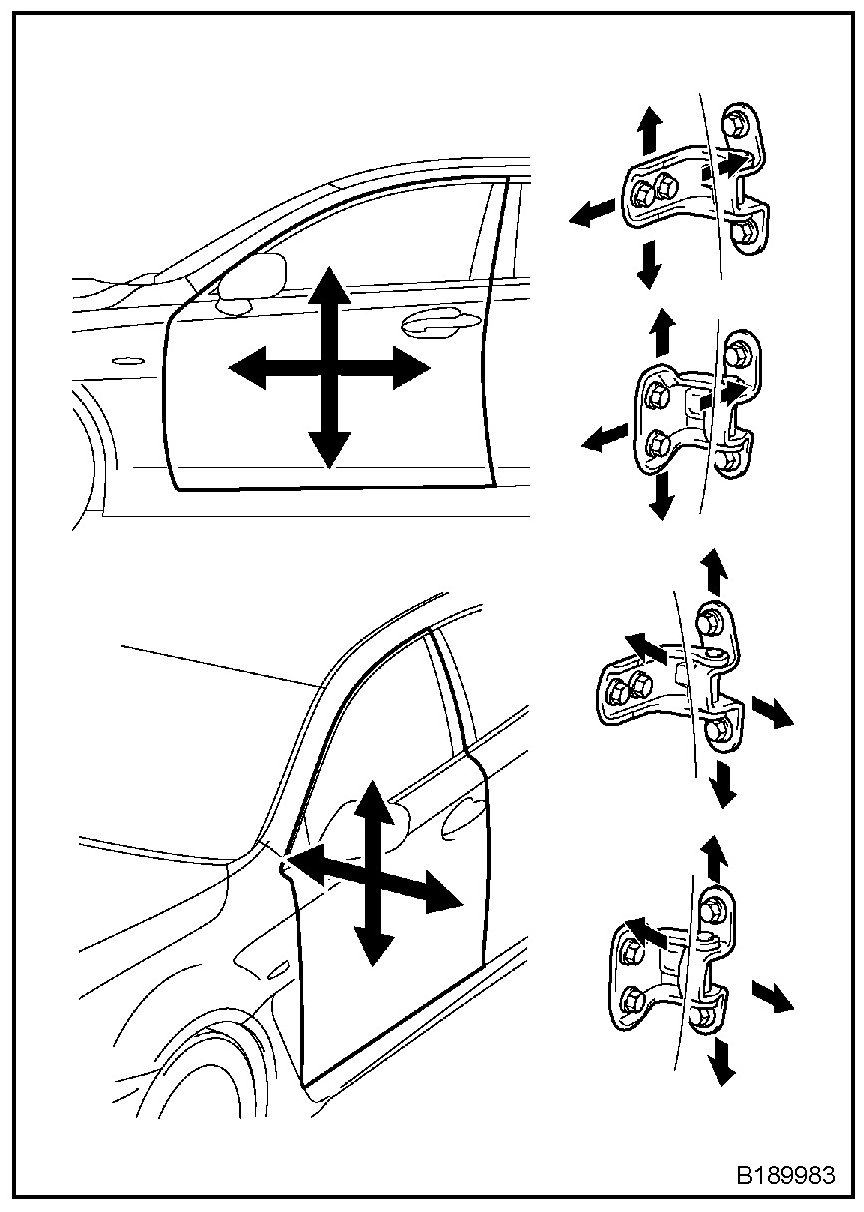 B189983