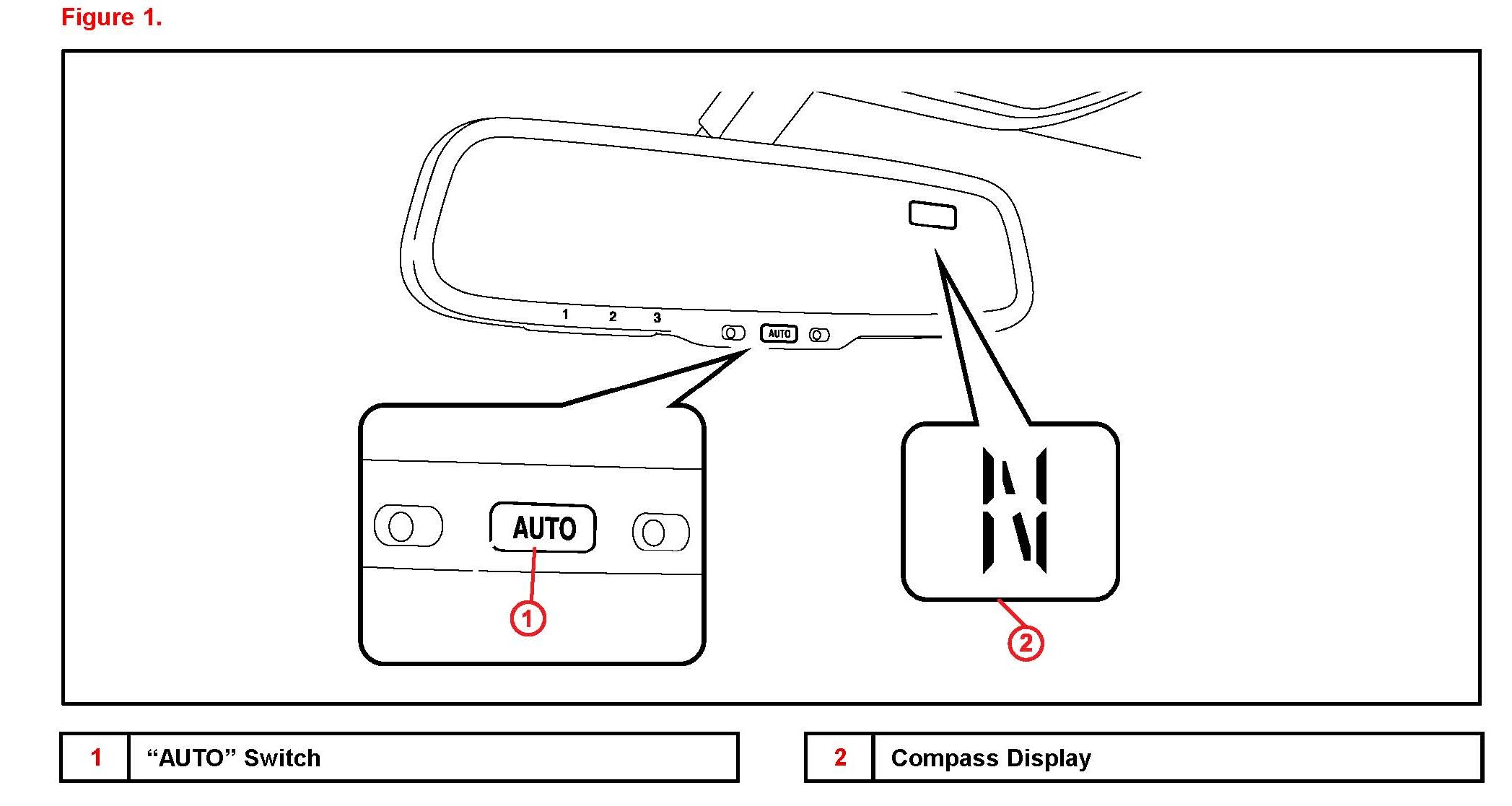 Figure 1.

1 2 3

AUTO

AUTO

1

N

2

| 1 | “AUTO” Switch |
|---|---|

| 2 | Compass Display |
|---|---|