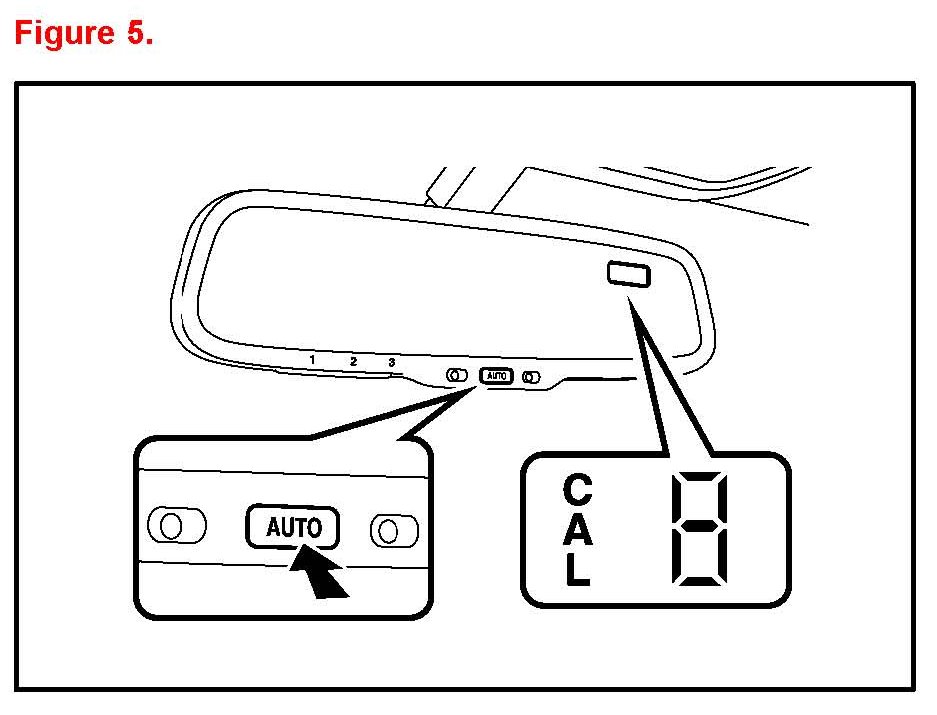 Figure 5.

1 2 3

AUTO

AUTO

C
A
L

8