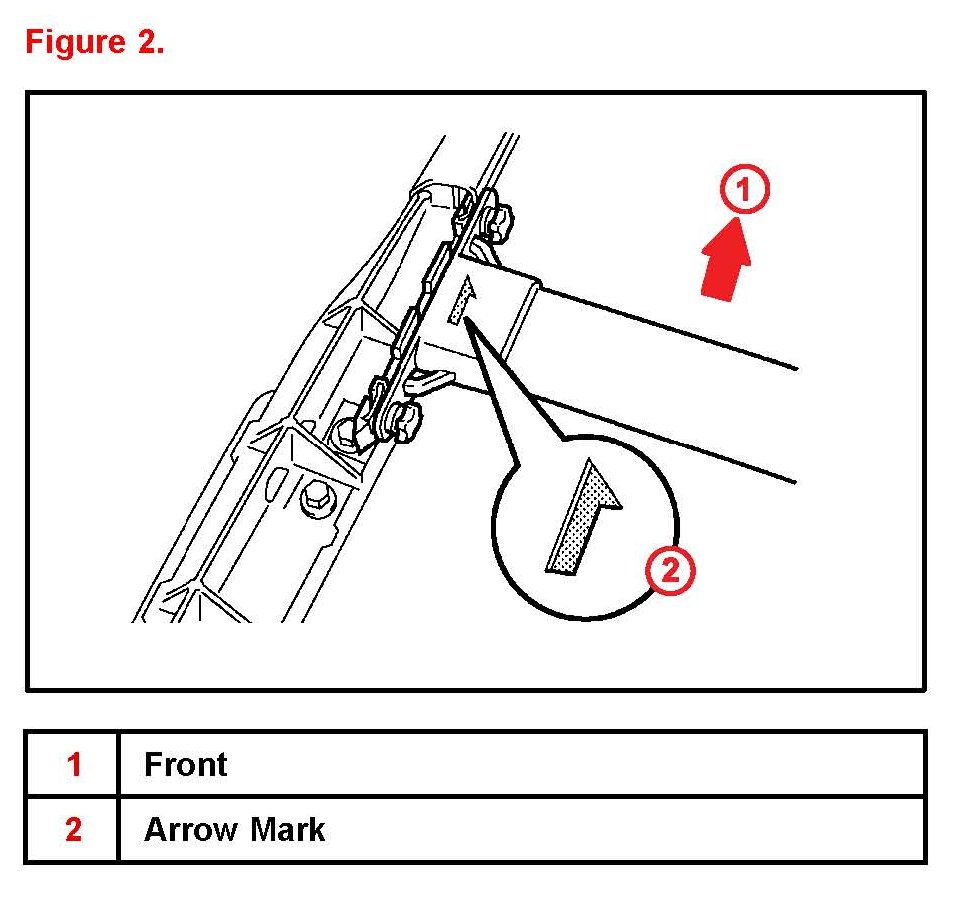 Figure 2.

1

2

| 1 | Front |
|---|---|
| 2 | Arrow Mark |