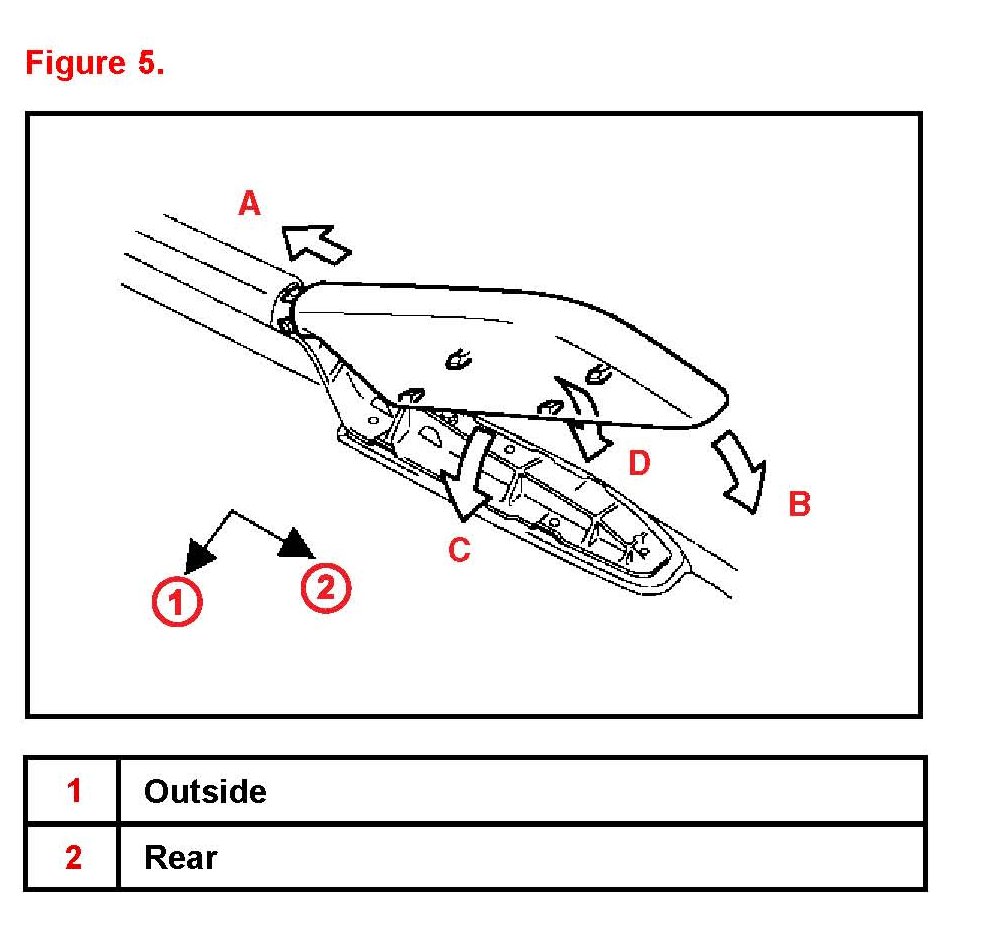 Figure 5.

A

D

B

C

1

2

| 1 | Outside |
|---|---|
| 2 | Rear |