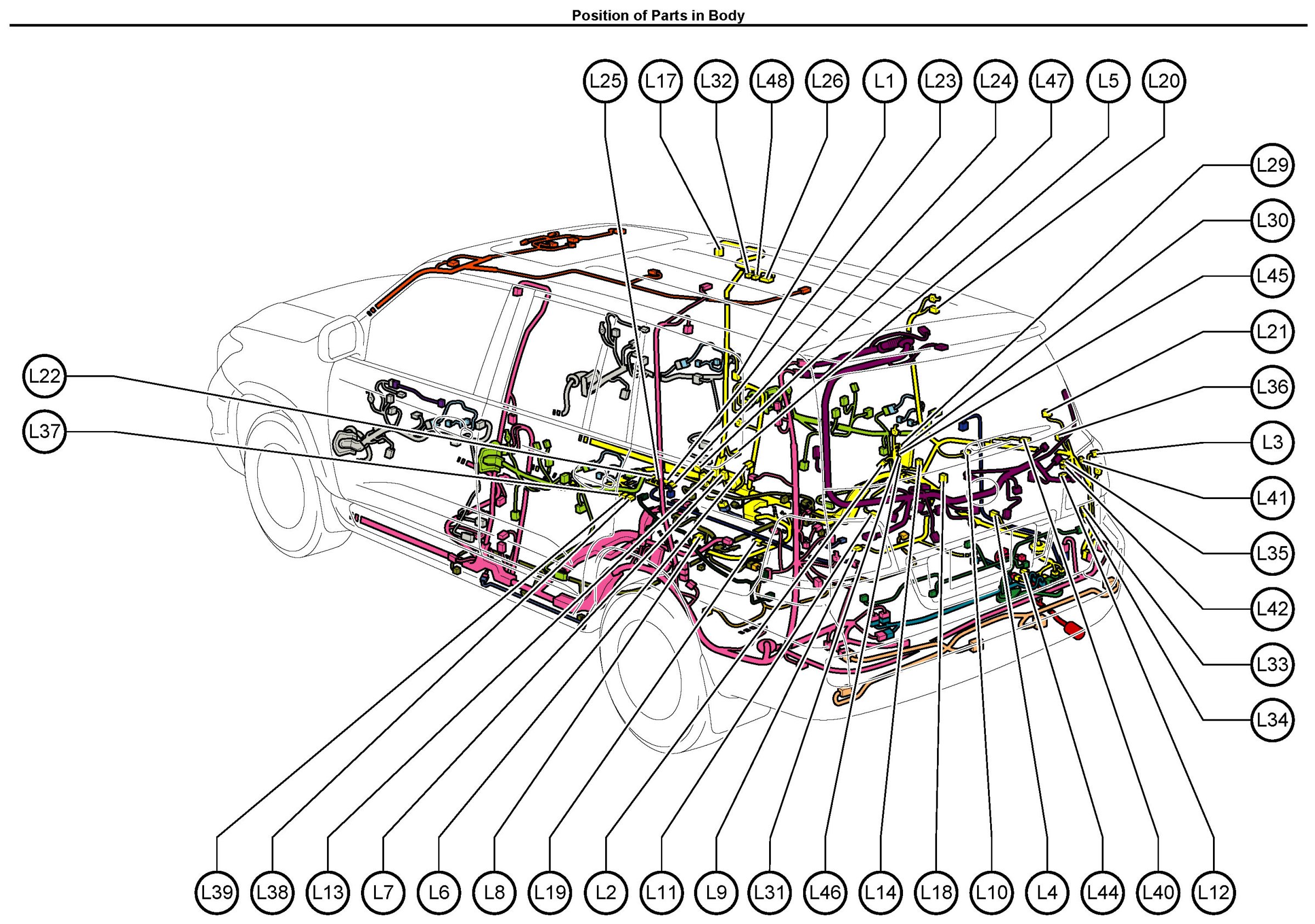 Position of Parts in Body

L25 L17 L32 L48 L26 L1 L23 L24 L47 L5 L20

L29
L30
L45
L21
L36
L3
L41
L35
L42
L33
L34

L22
L37

L39 L38 L13 L7 L6 L8 L19 L2 L11 L9 L31 L46 L14 L18 L10 L4 L44 L40 L12