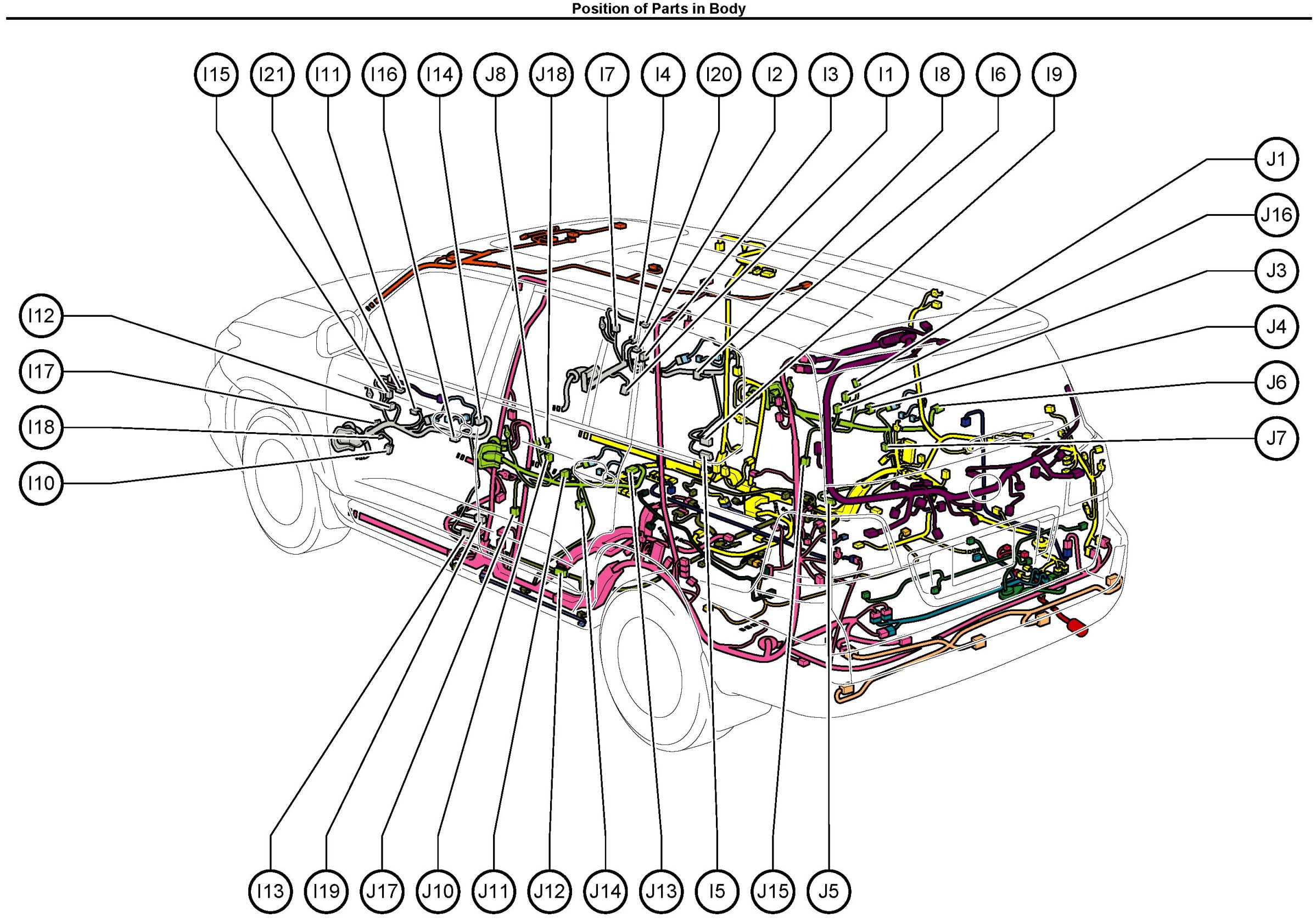 Position of Parts in Body

I15 I21 I11 I16 I14 J8 J18 I7 I4 I20 I2 I3 I1 I8 I6 I9

J1
J16
J3
J4
J6
J7

I12
I17
I18
I10

I13 I19 J17 J10 J11 J12 J14 J13 I5 J15 J5