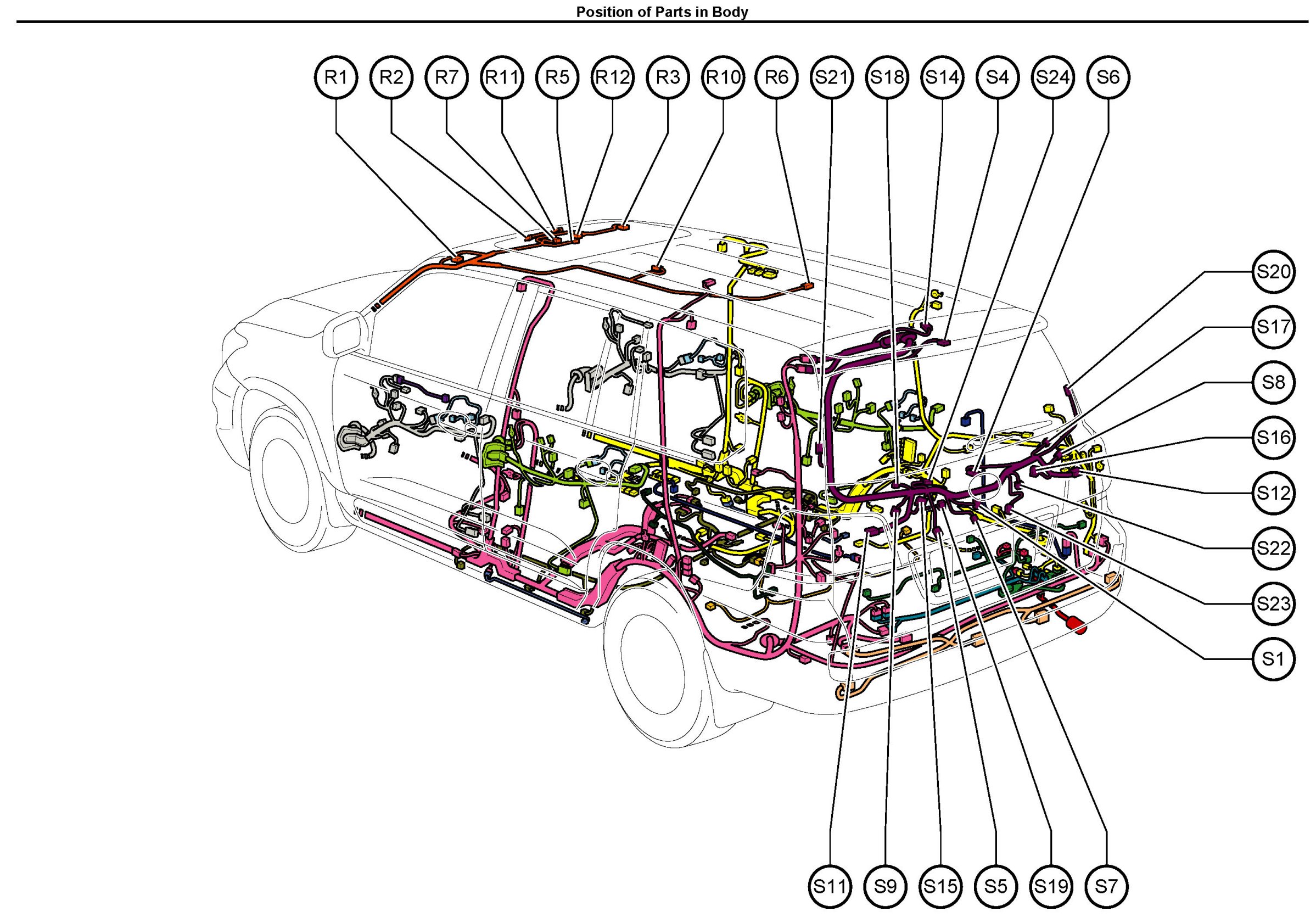 Position of Parts in Body

R1 R2 R7 R11 R5 R12 R3 R10 R6 S21 S18 S14 S4 S24 S6

S20
S17
S8
S16
S12
S22
S23
S1

S11 S9 S15 S5 S19 S7