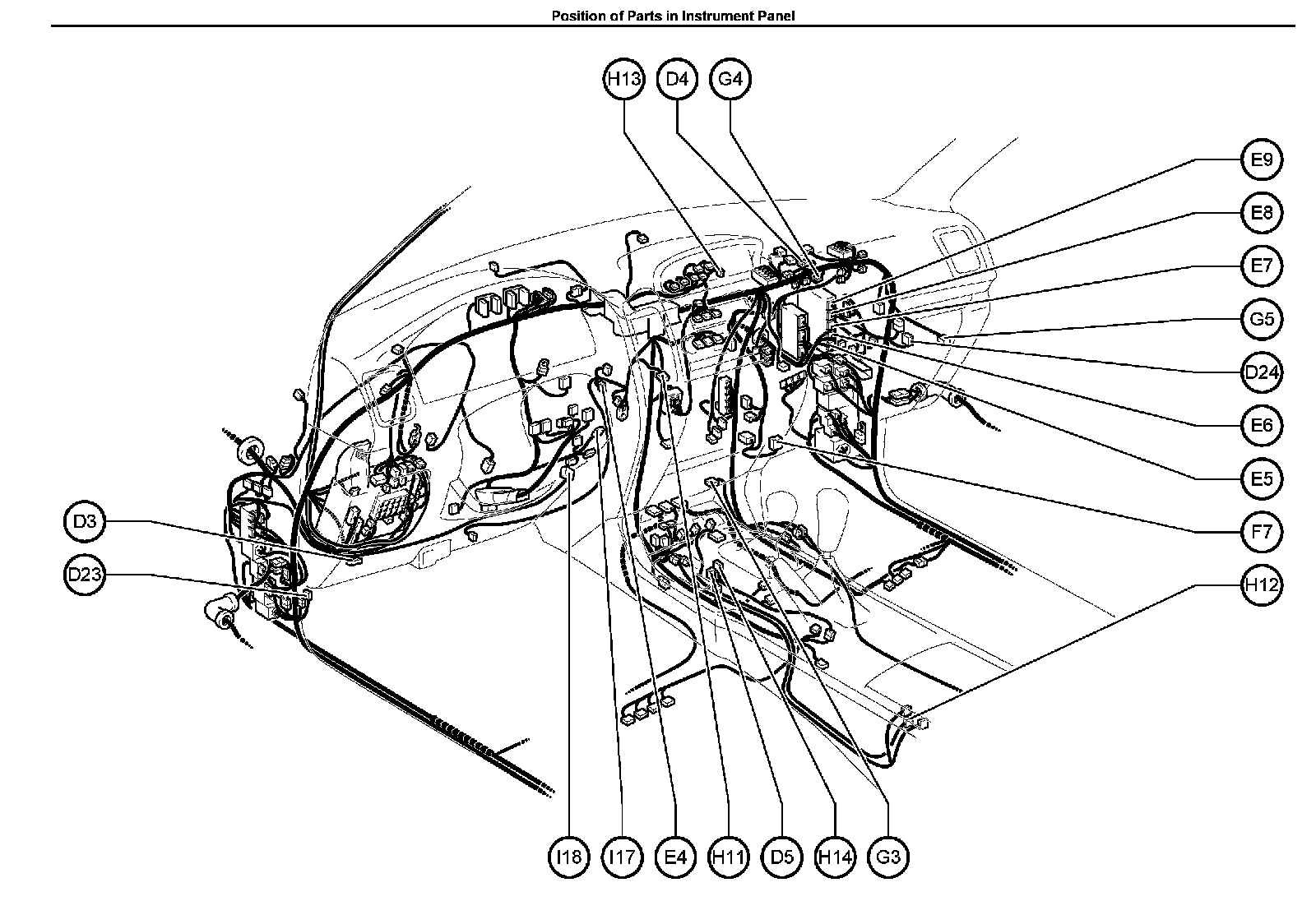 Position of Parts in Instrument Panel

H13
D4
G4
E9
E8
E7
G5
D24
E6
E5
F7
H12
D3
D23
I18
I17
E4
H11
D5
H14
G3