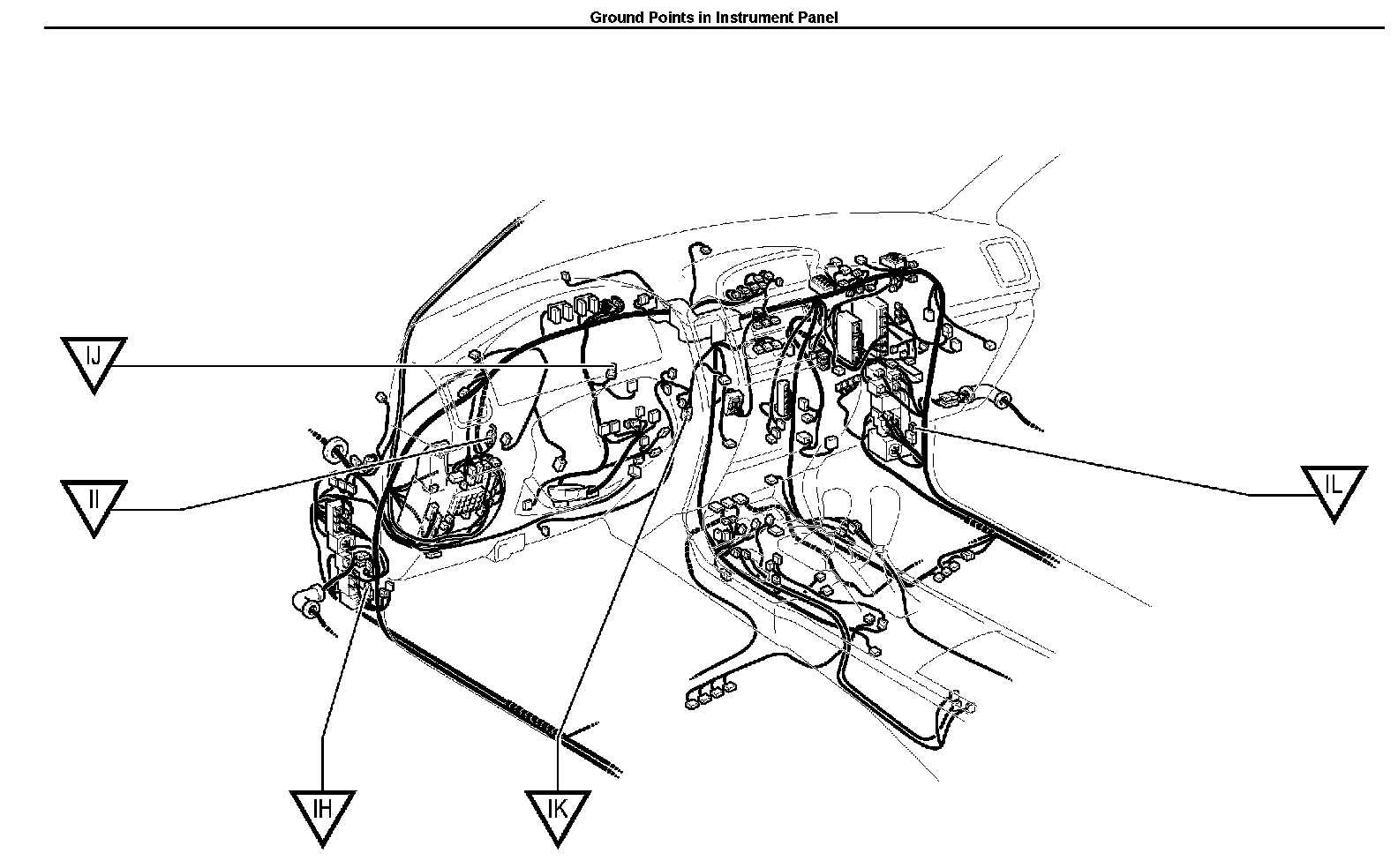 Ground Points in Instrument Panel

IJ

II

IL

IH

IK