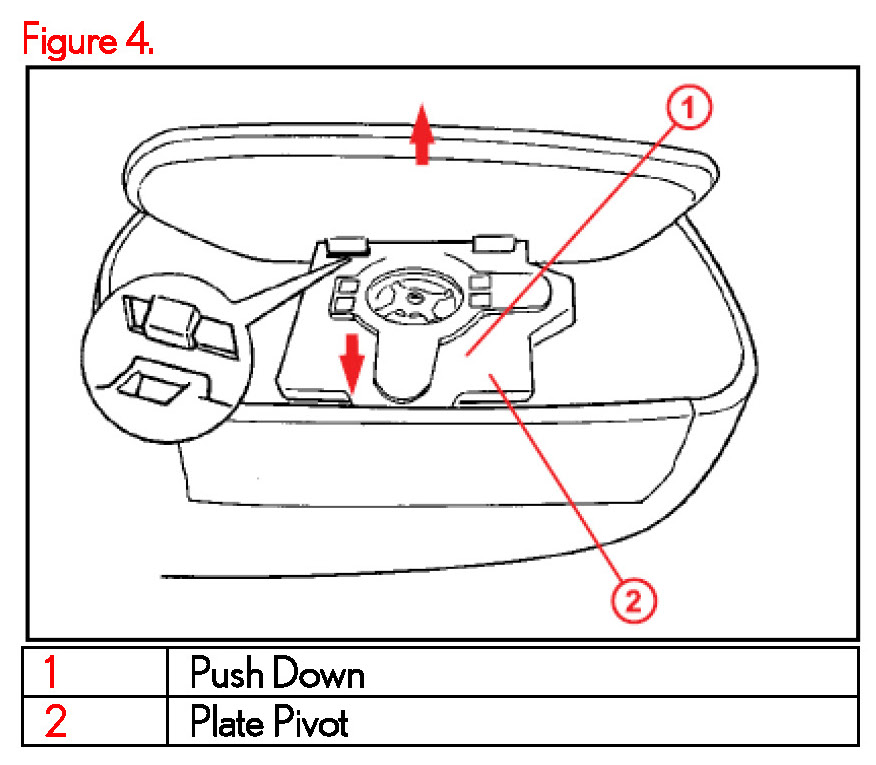 Figure 4.

1

2

| 1 | Push Down |
|---|---|
| 2 | Plate Pivot |