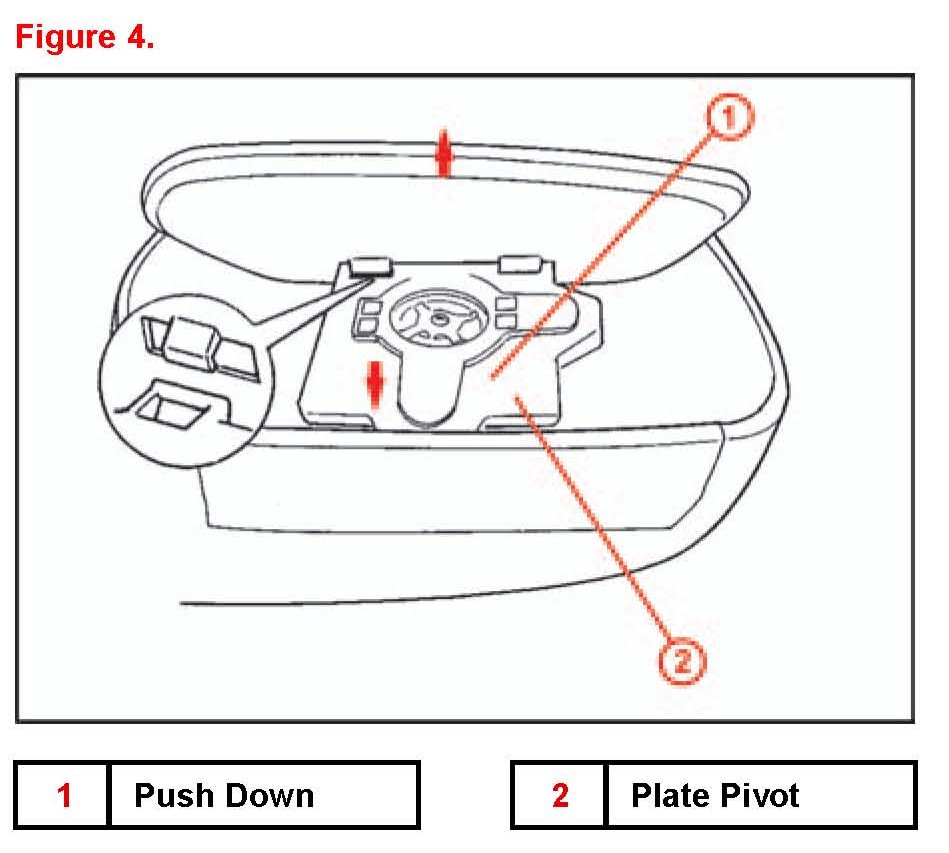 Figure 4.

1

2

| 1 | Push Down |
|---|---|

| 2 | Plate Pivot |
|---|---|