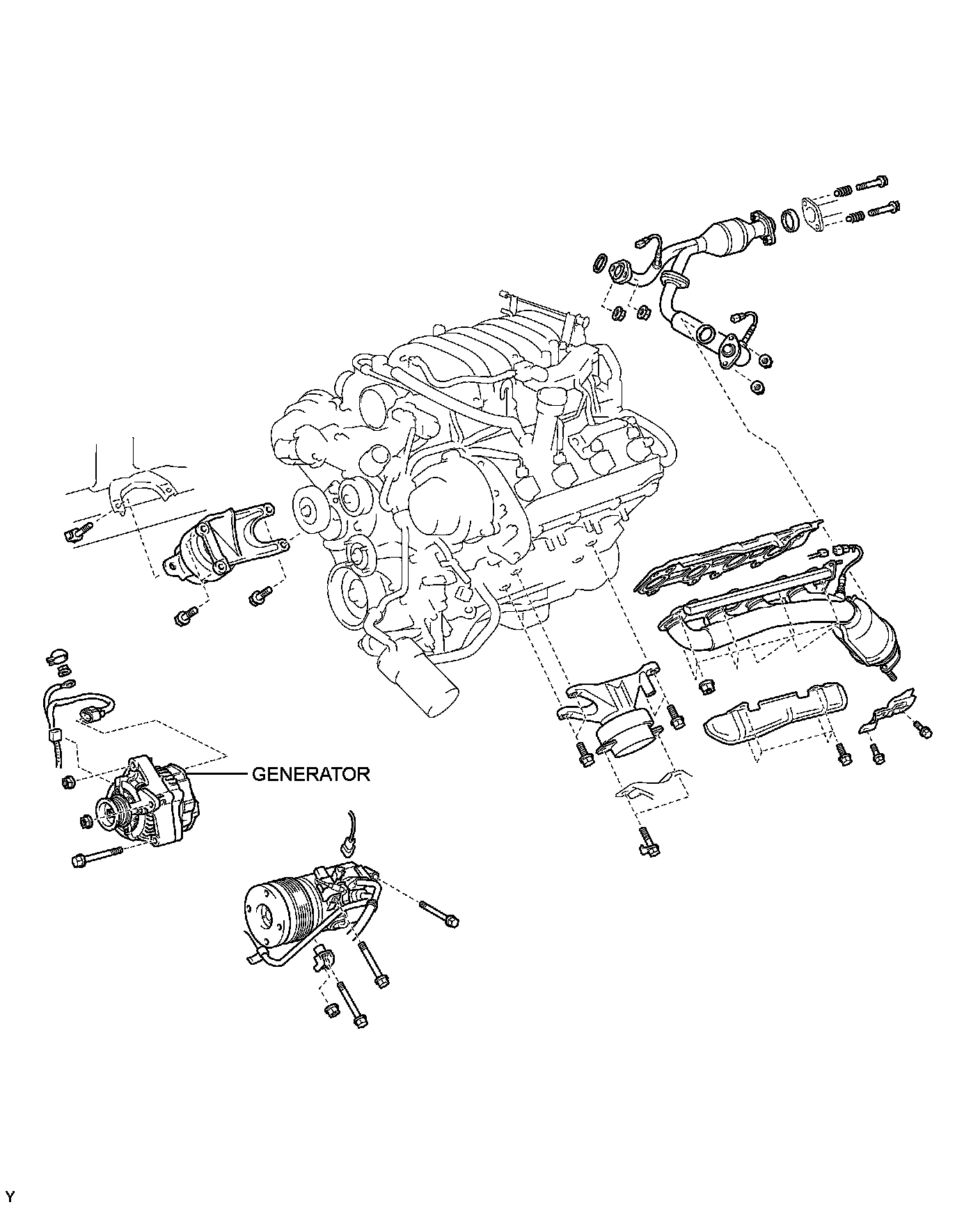 GENERATOR

Y