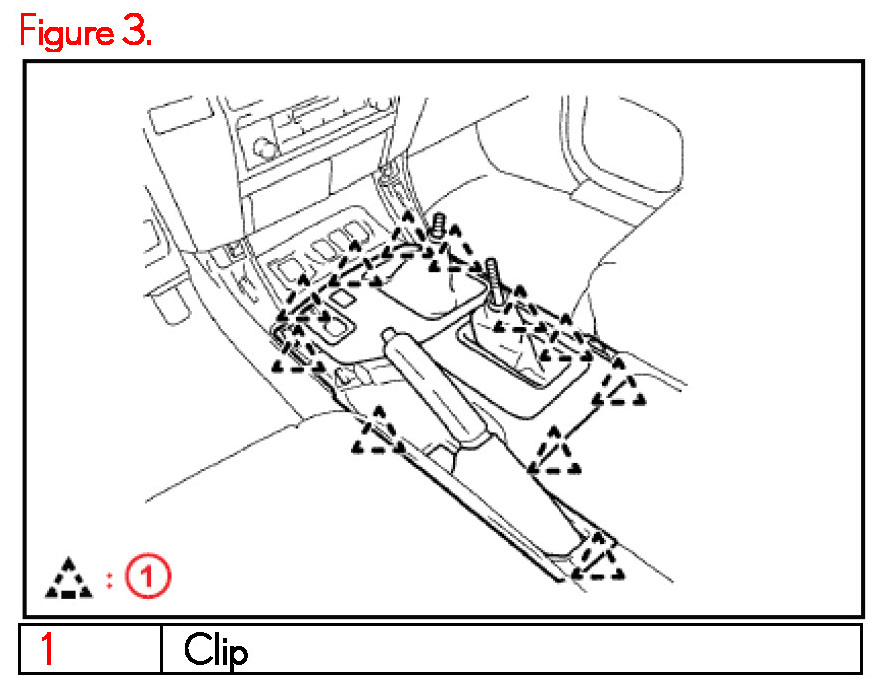 Figure 3.

: 1

| 1 | Clip |
|---|---|